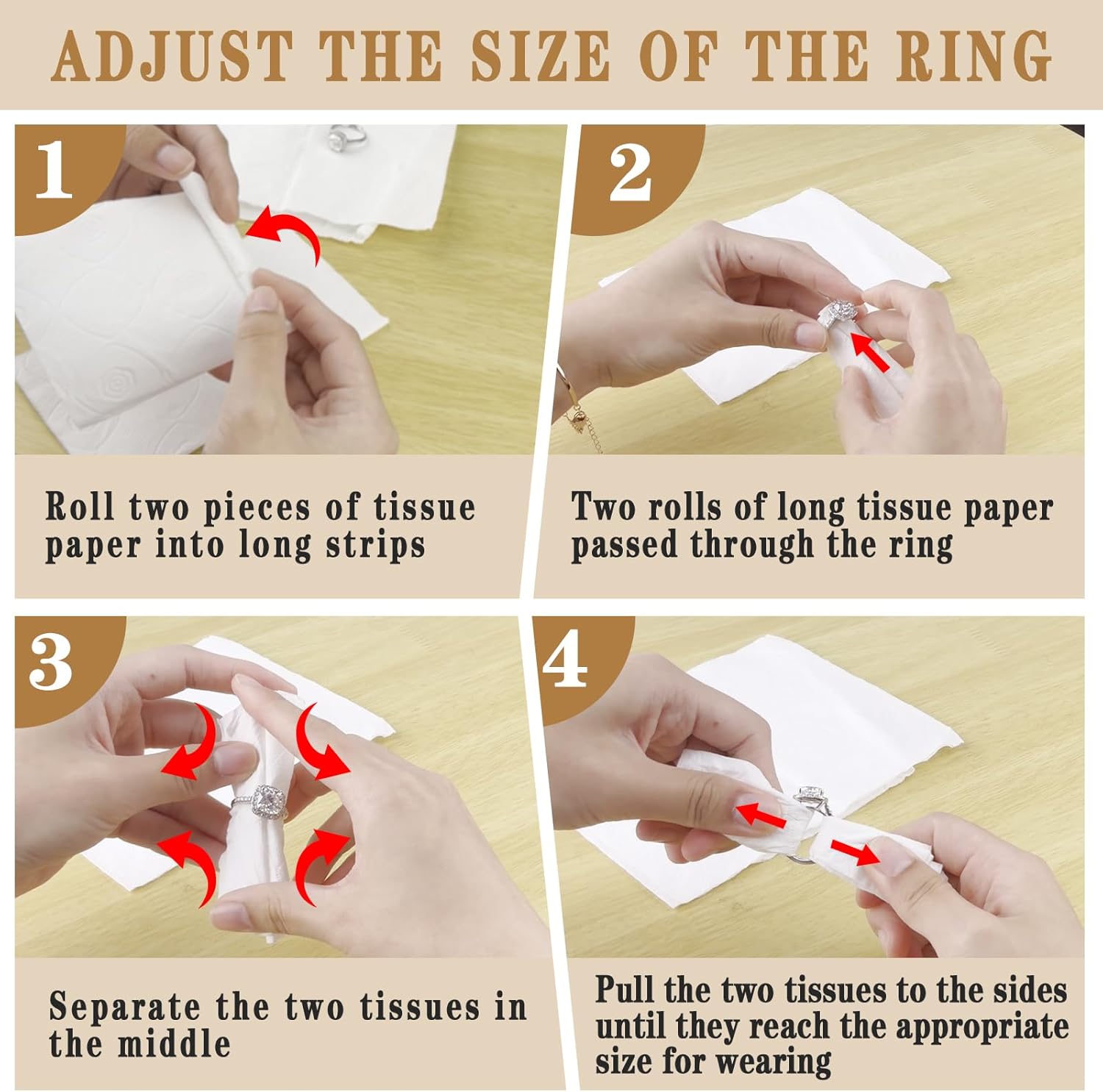 ADJUST THE SIZE OF THE RING

1

Roll two pieces of tissue paper into long strips

2

Two rolls of long tissue paper passed through the ring

3

Separate the two tissues in the middle

4

Pull the two tissues to the sides until they reach the appropriate size for wearing