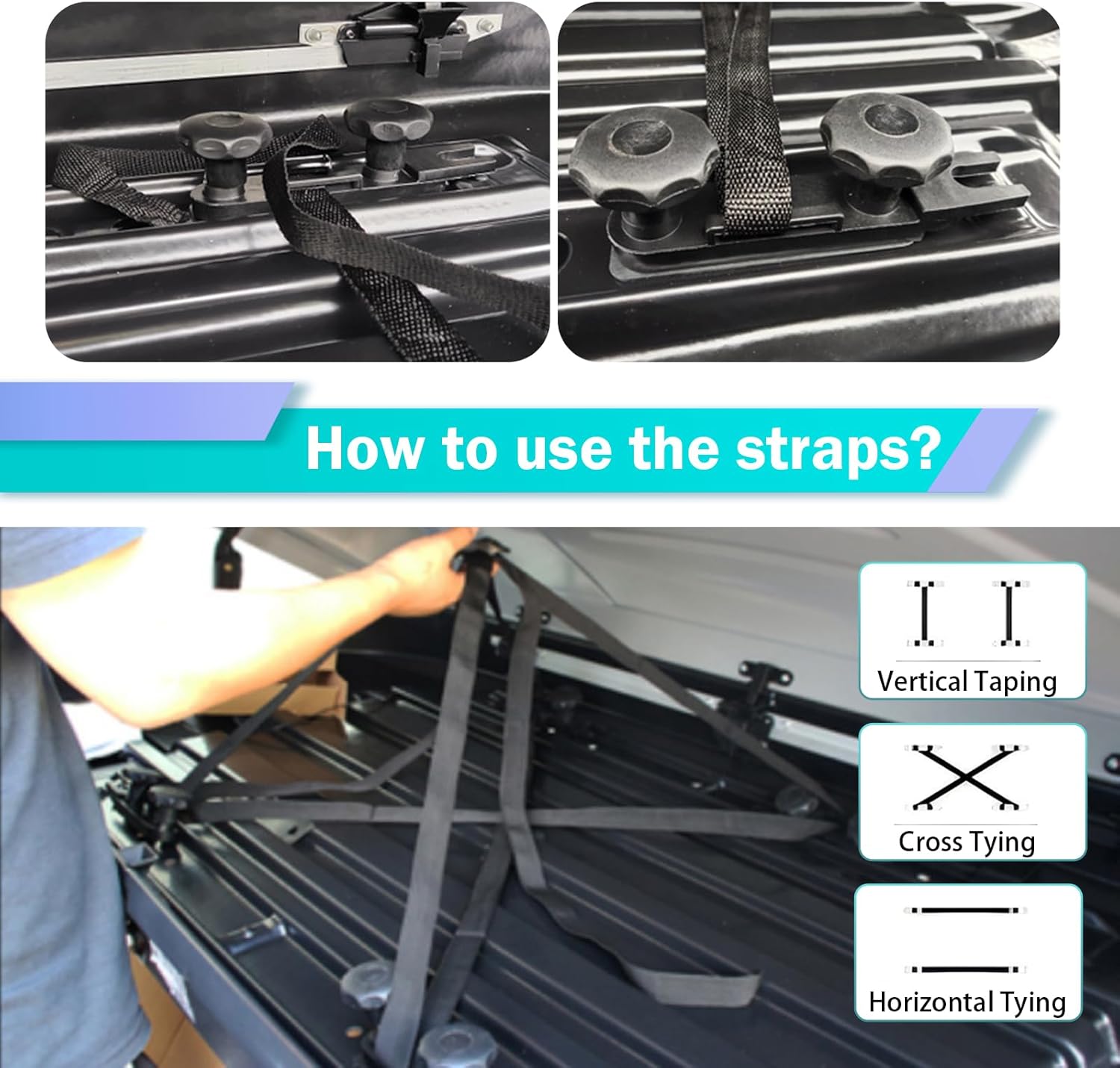 How to use the straps?

Vertical Taping

Cross Tying

Horizontal Tying