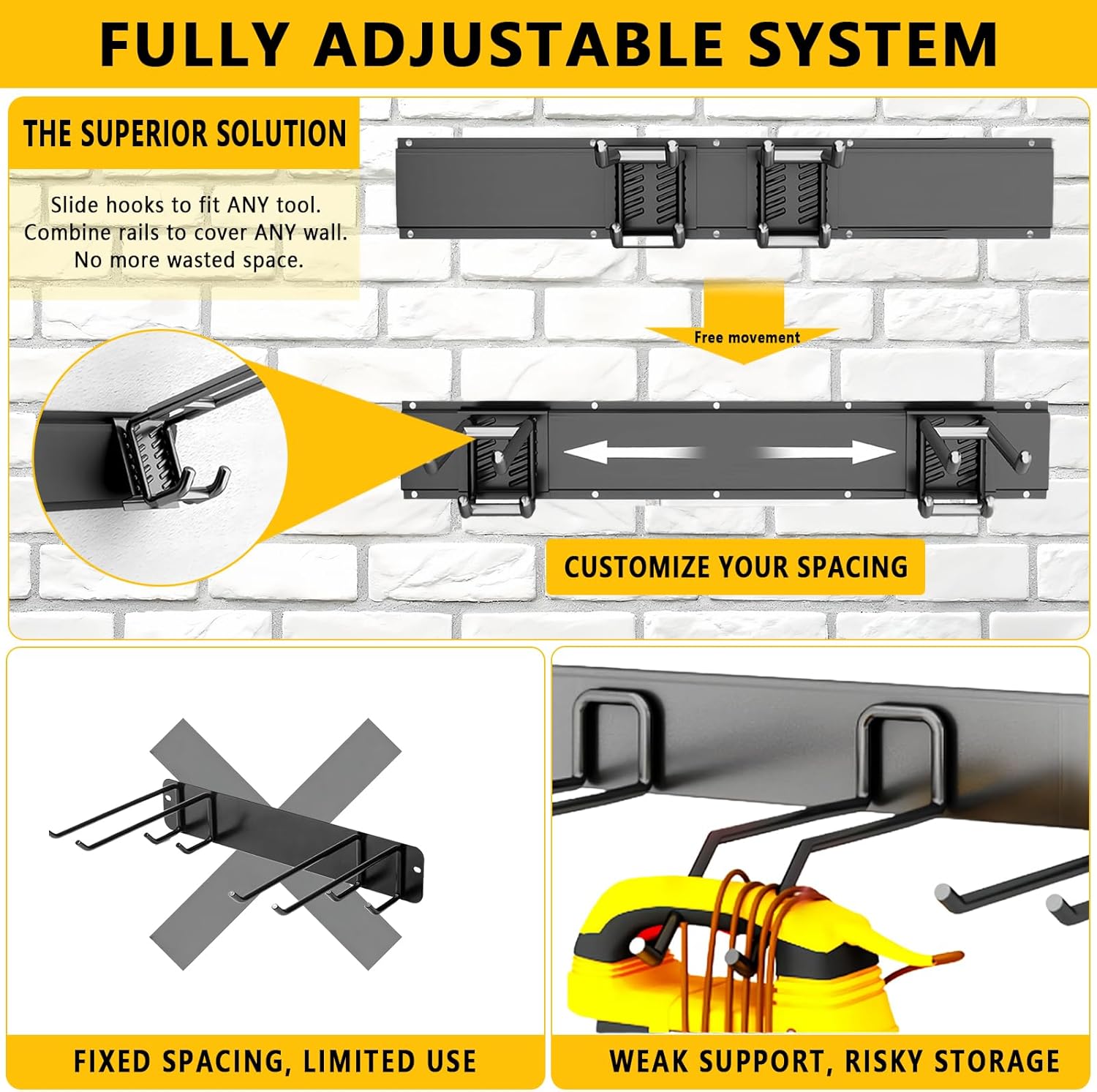 FULLY ADJUSTABLE SYSTEM

THE SUPERIOR SOLUTION

Slide hooks to fit ANY tool.
Combine rails to cover ANY wall.
No more wasted space.

Free movement

CUSTOMIZE YOUR SPACING

FIXED SPACING, LIMITED USE

WEAK SUPPORT, RISKY STORAGE