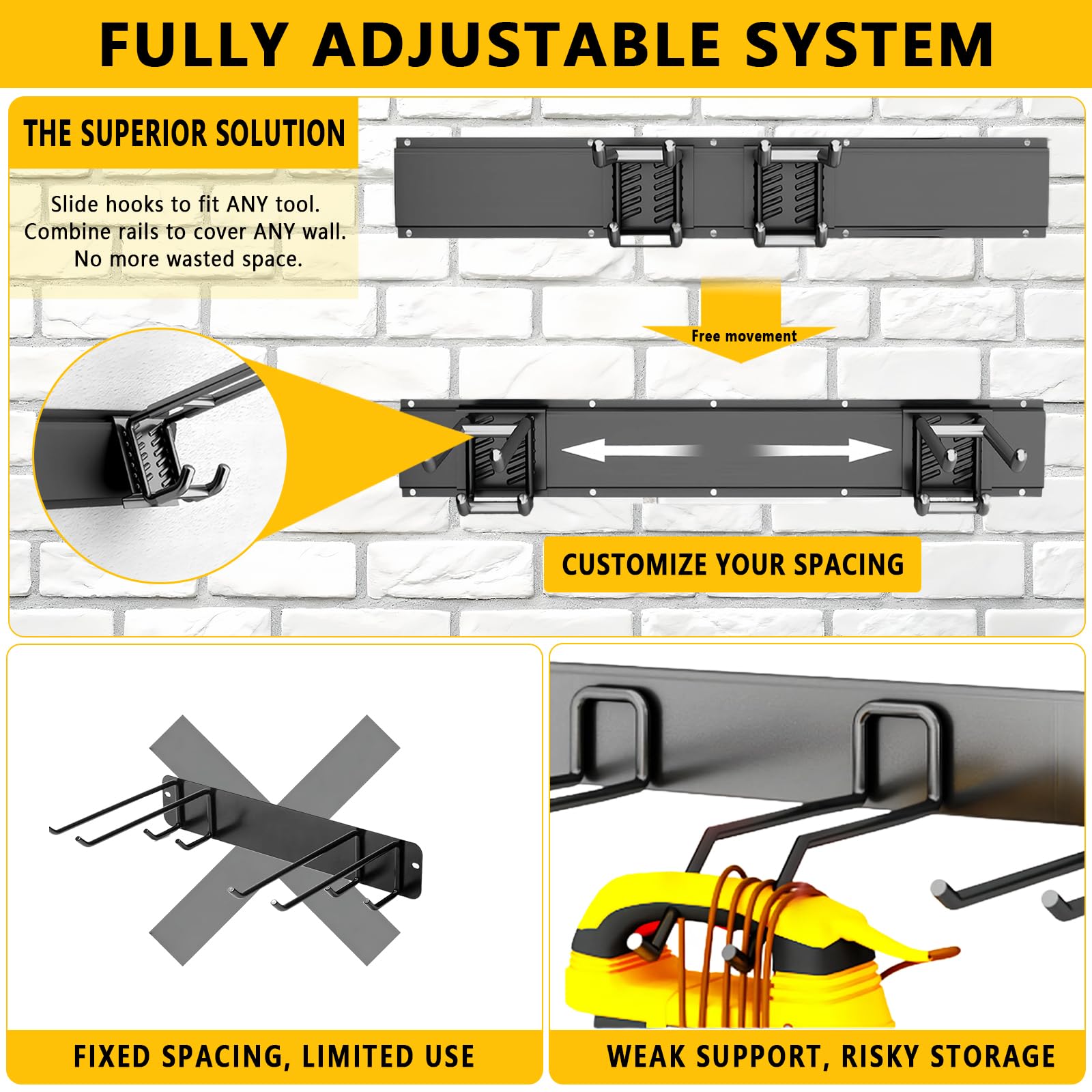 FULLY ADJUSTABLE SYSTEM

THE SUPERIOR SOLUTION

Slide hooks to fit ANY tool.
Combine rails to cover ANY wall.
No more wasted space.

Free movement

CUSTOMIZE YOUR SPACING

FIXED SPACING, LIMITED USE

WEAK SUPPORT, RISKY STORAGE