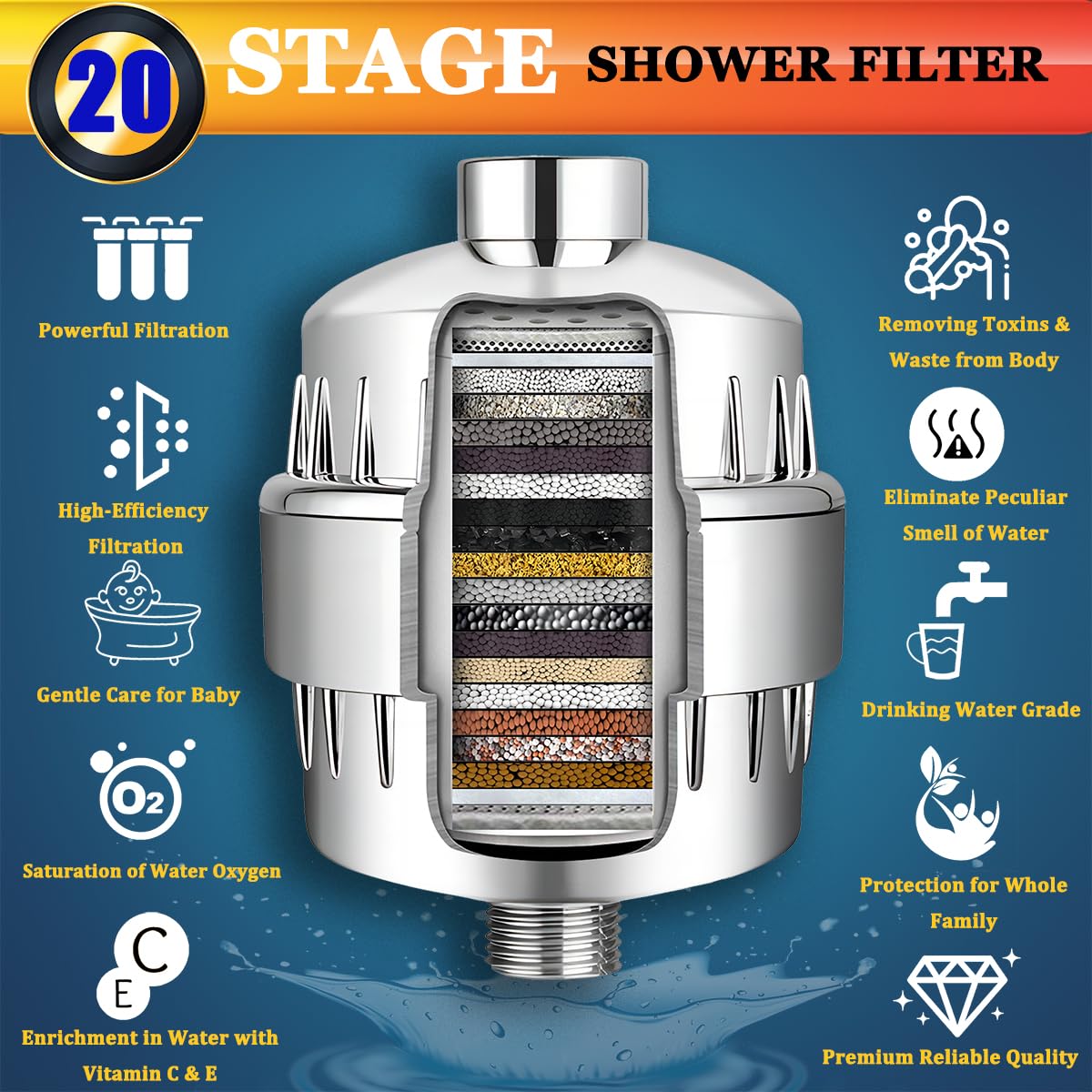 20 STAGE SHOWER FILTER

Powerful Filtration

High-Efficiency Filtration

Gentle Care for Baby

$O_2$

Saturation of Water Oxygen

C E

Enrichment in Water with Vitamin C & E

Removing Toxins & Waste from Body

Eliminate Peculiar Smell of Water

Drinking Water Grade

Protection for Whole Family

Premium Reliable Quality