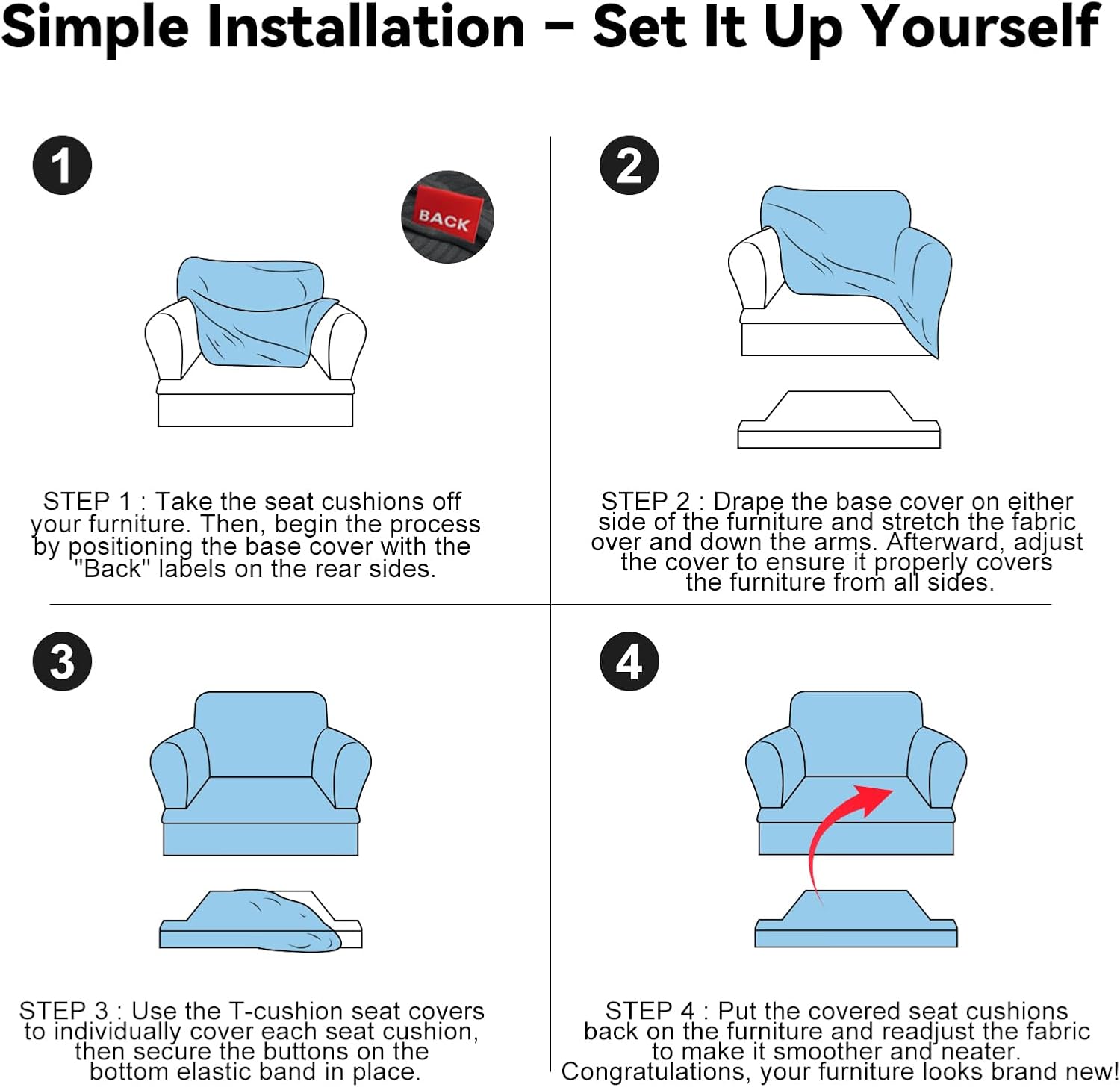 Simple Installation – Set It Up Yourself

1

BACK

STEP 1 : Take the seat cushions off your furniture. Then, begin the process by positioning the base cover with the "Back" labels on the rear sides.

2

STEP 2 : Drape the base cover on either side of the furniture and stretch the fabric over and down the arms. Afterward, adjust the cover to ensure it properly covers the furniture from all sides.

3

STEP 3 : Use the T-cushion seat covers to individually cover each seat cushion, then secure the buttons on the bottom elastic band in place.

4

STEP 4 : Put the covered seat cushions back on the furniture and readjust the fabric to make it smoother and neater. Congratulations, your furniture looks brand new!