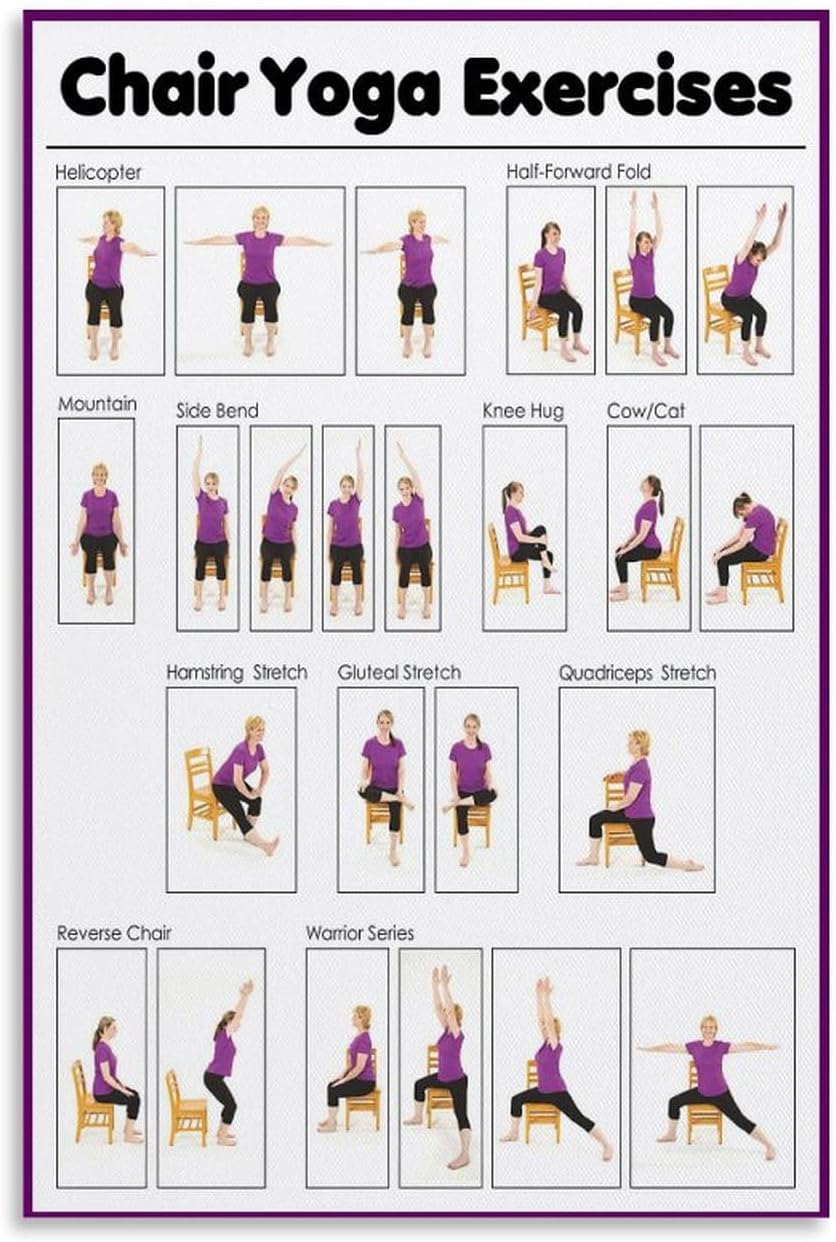 Chair Yoga Exercises

Helicopter

Half-Forward Fold

Mountain

Side Bend

Knee Hug

Cow/Cat

Hamstring Stretch

Gluteal Stretch

Quadriceps Stretch

Reverse Chair

Warrior Series