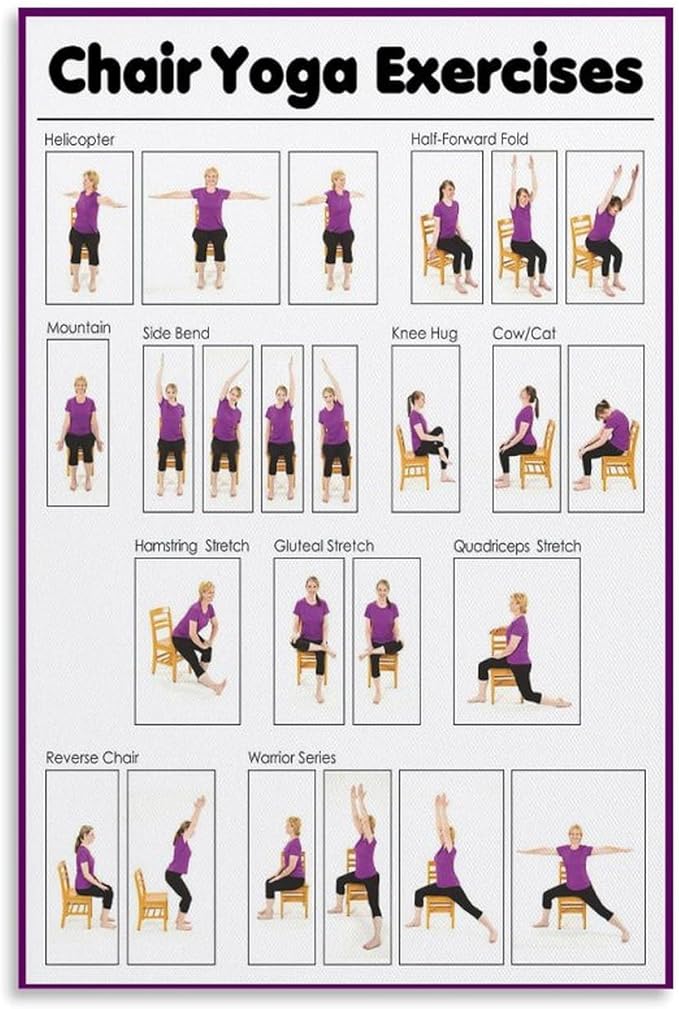 Chair Yoga Exercises

Helicopter

Half-Forward Fold

Mountain

Side Bend

Knee Hug

Cow/Cat

Hamstring Stretch

Gluteal Stretch

Quadriceps Stretch

Reverse Chair

Warrior Series