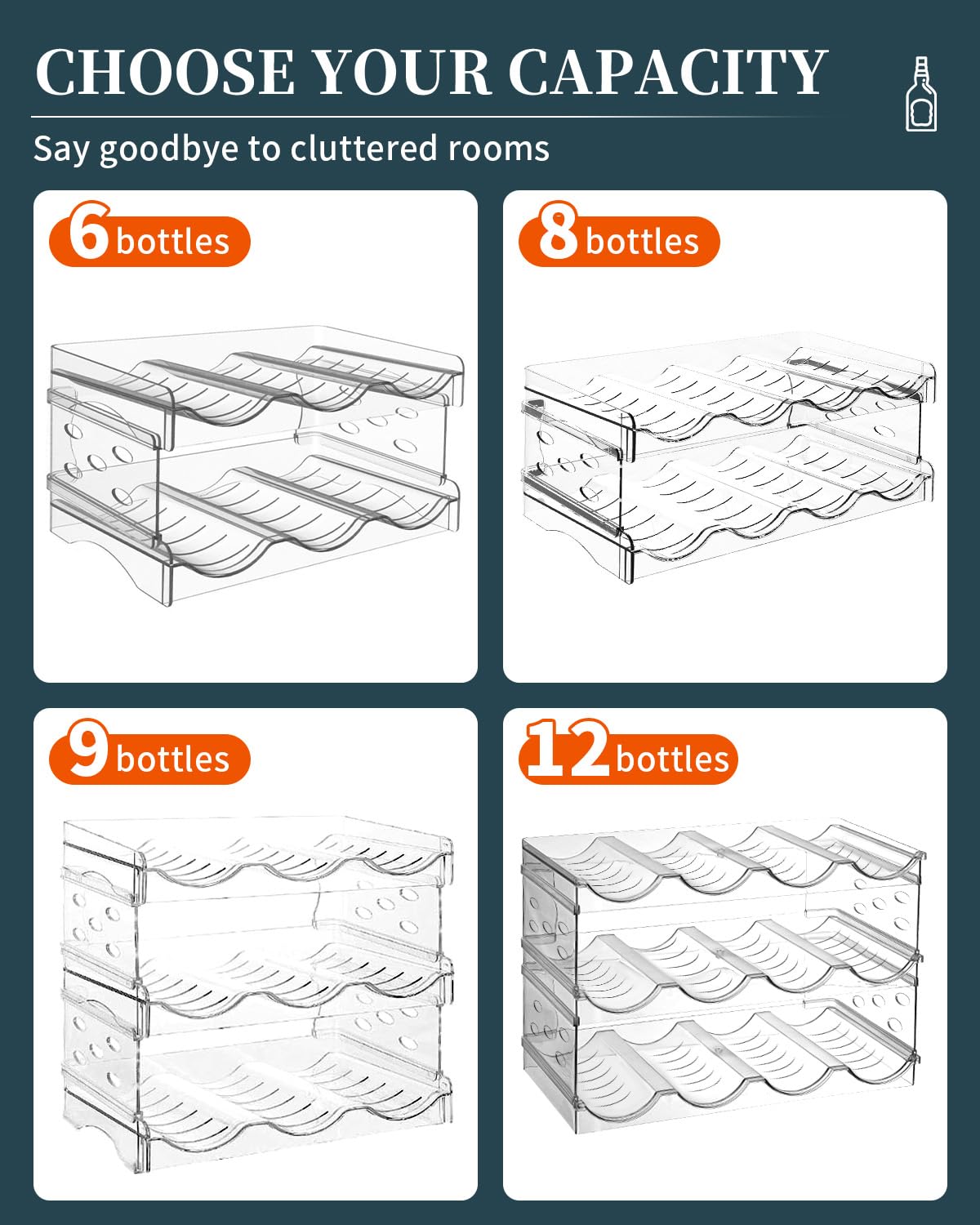 CHOOSE YOUR CAPACITY

Say goodbye to cluttered rooms

6 bottles

8 bottles

9 bottles

12 bottles