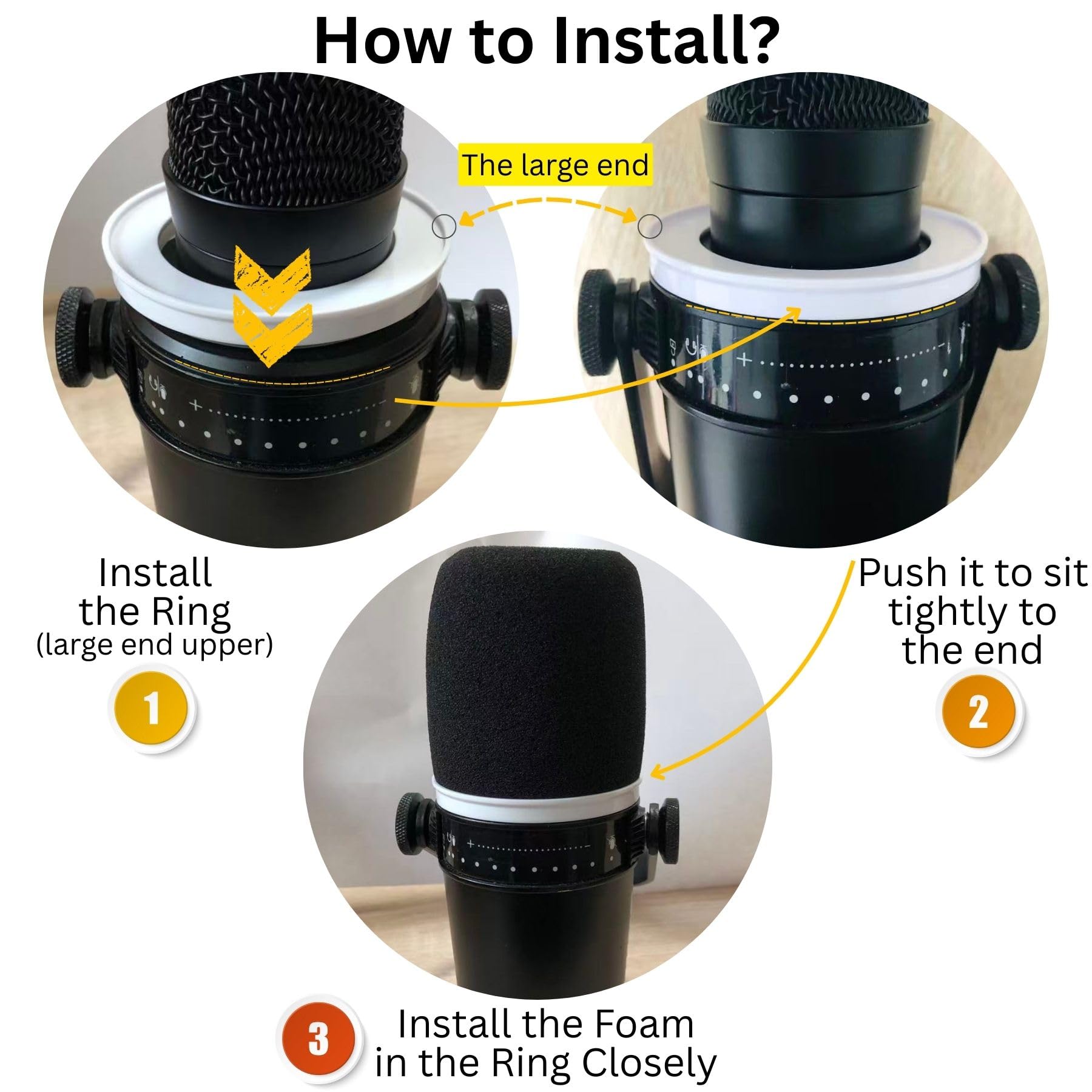 How to Install?

The large end

Install the Ring
(large end upper)

1

Push it to sit tightly to the end

2

3

Install the Foam in the Ring Closely