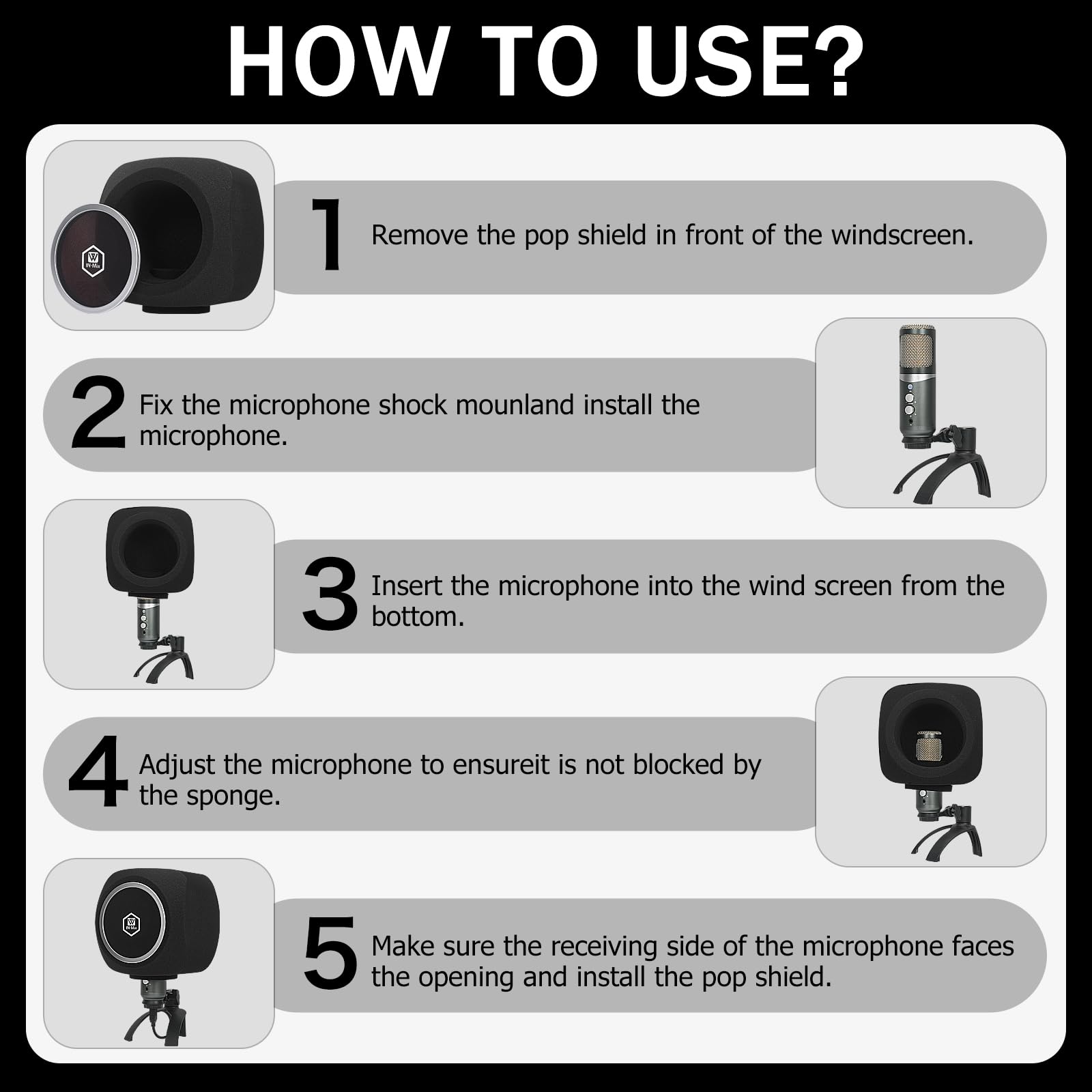 HOW TO USE?

IN-Mix

1 Remove the pop shield in front of the windscreen.

2 Fix the microphone shock mounland install the microphone.

3 Insert the microphone into the wind screen from the bottom.

4 Adjust the microphone to ensureit is not blocked by the sponge.

IN-Mix

5 Make sure the receiving side of the microphone faces the opening and install the pop shield.