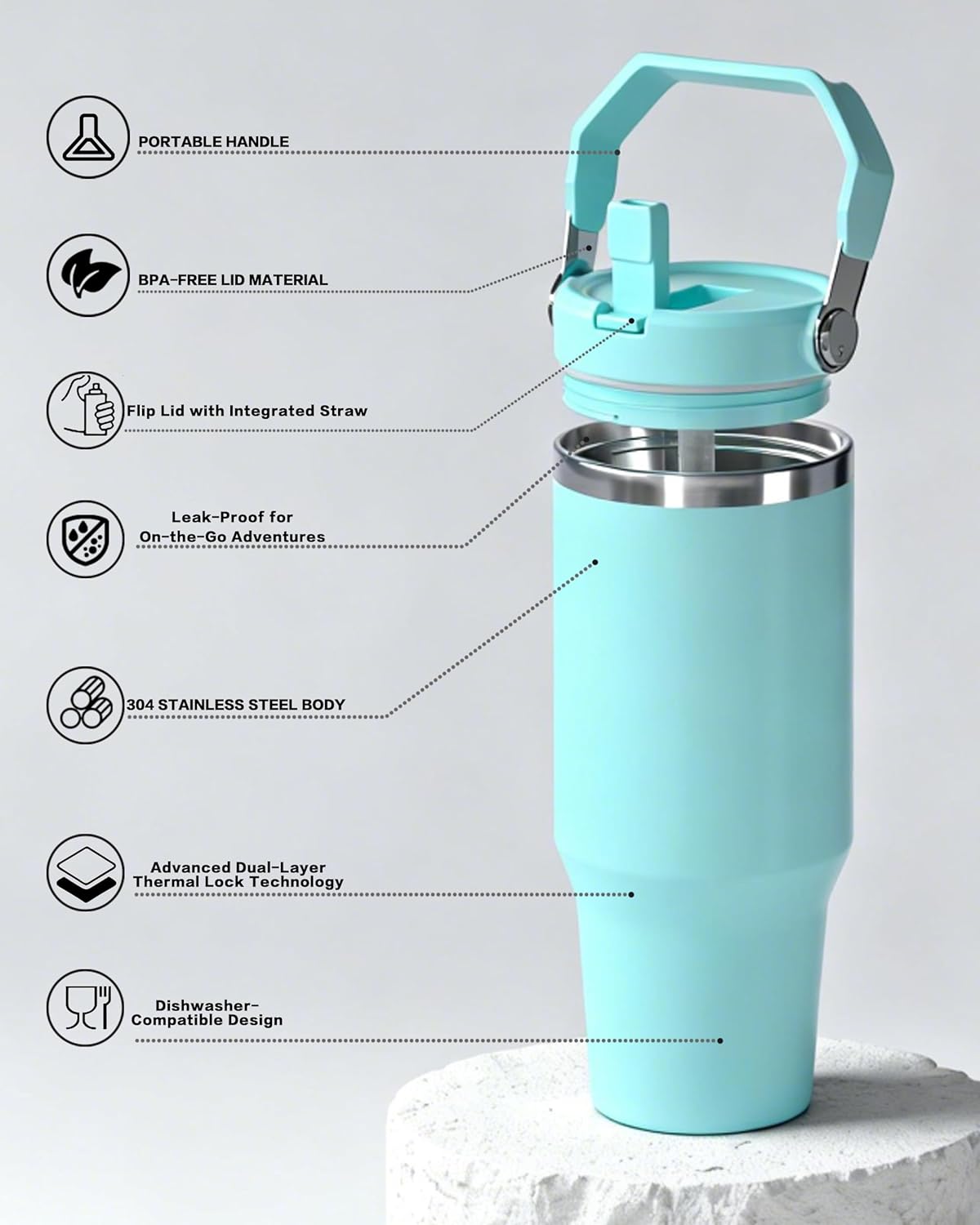 PORTABLE HANDLE

BPA-FREE LID MATERIAL

Flip Lid with Integrated Straw

Leak-Proof for On-the-Go Adventures

304 STAINLESS STEEL BODY

Advanced Dual-Layer Thermal Lock Technology

Dishwasher-Compatible Design