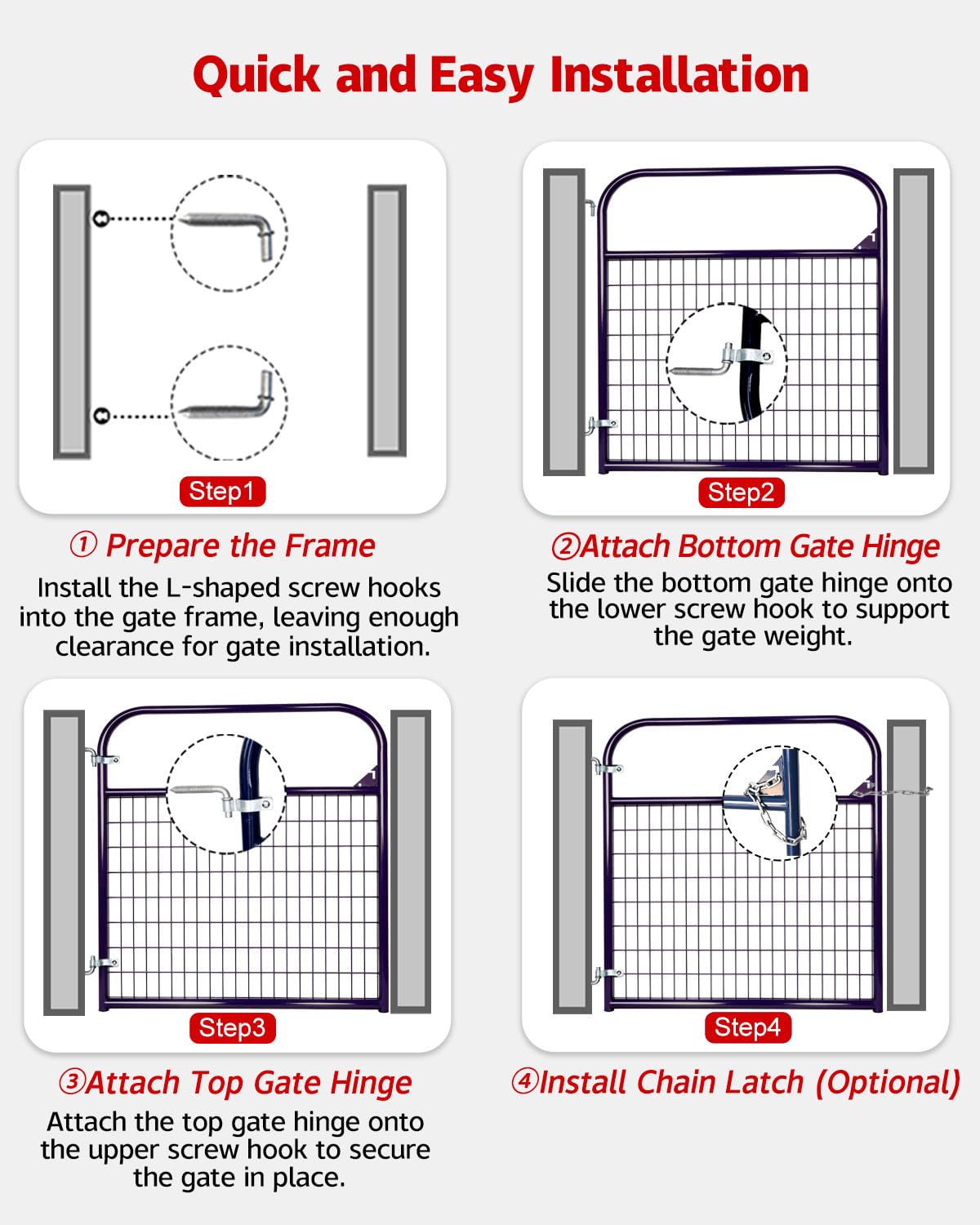 Quick and Easy Installation

Step1

① Prepare the Frame

Install the L-shaped screw hooks into the gate frame, leaving enough clearance for gate installation.

Step2

②Attach Bottom Gate Hinge

Slide the bottom gate hinge onto the lower screw hook to support the gate weight.

Step3

③Attach Top Gate Hinge

Attach the top gate hinge onto the upper screw hook to secure the gate in place.

Step4

④Install Chain Latch (Optional)