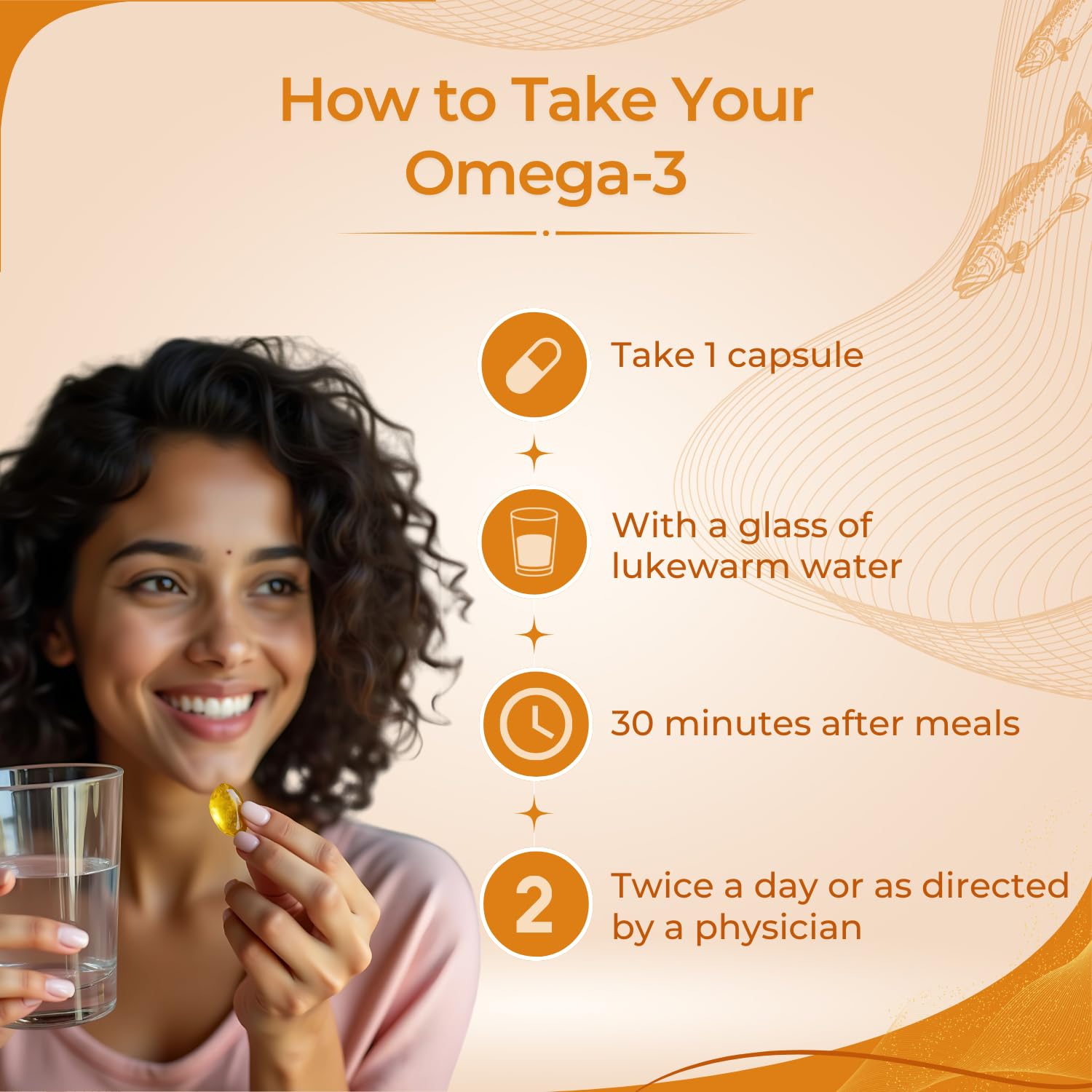 How to Take Your Omega-3

Take 1 capsule

With a glass of lukewarm water

30 minutes after meals

2

Twice a day or as directed by a physician