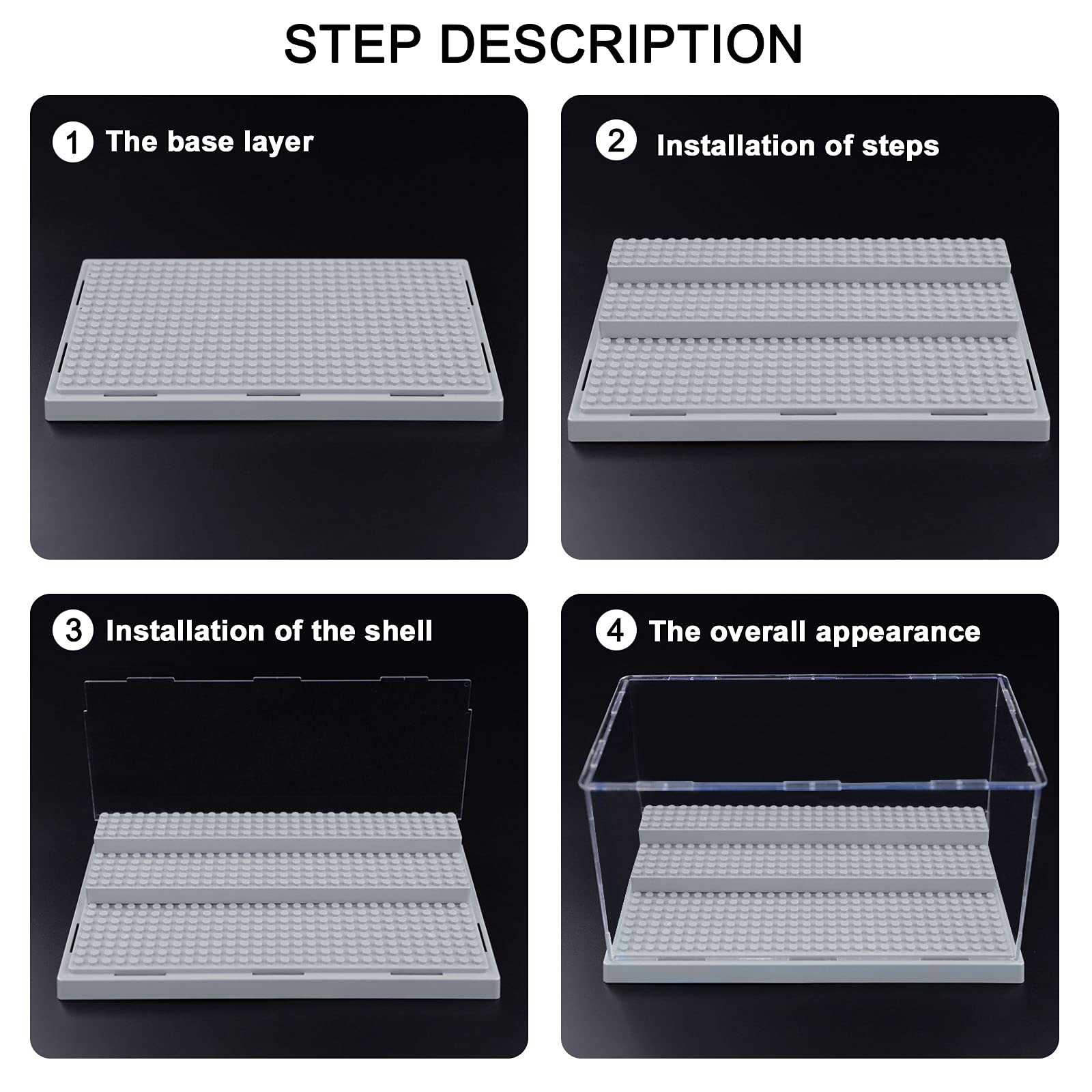 STEP DESCRIPTION

1 The base layer

2 Installation of steps

3 Installation of the shell

4 The overall appearance