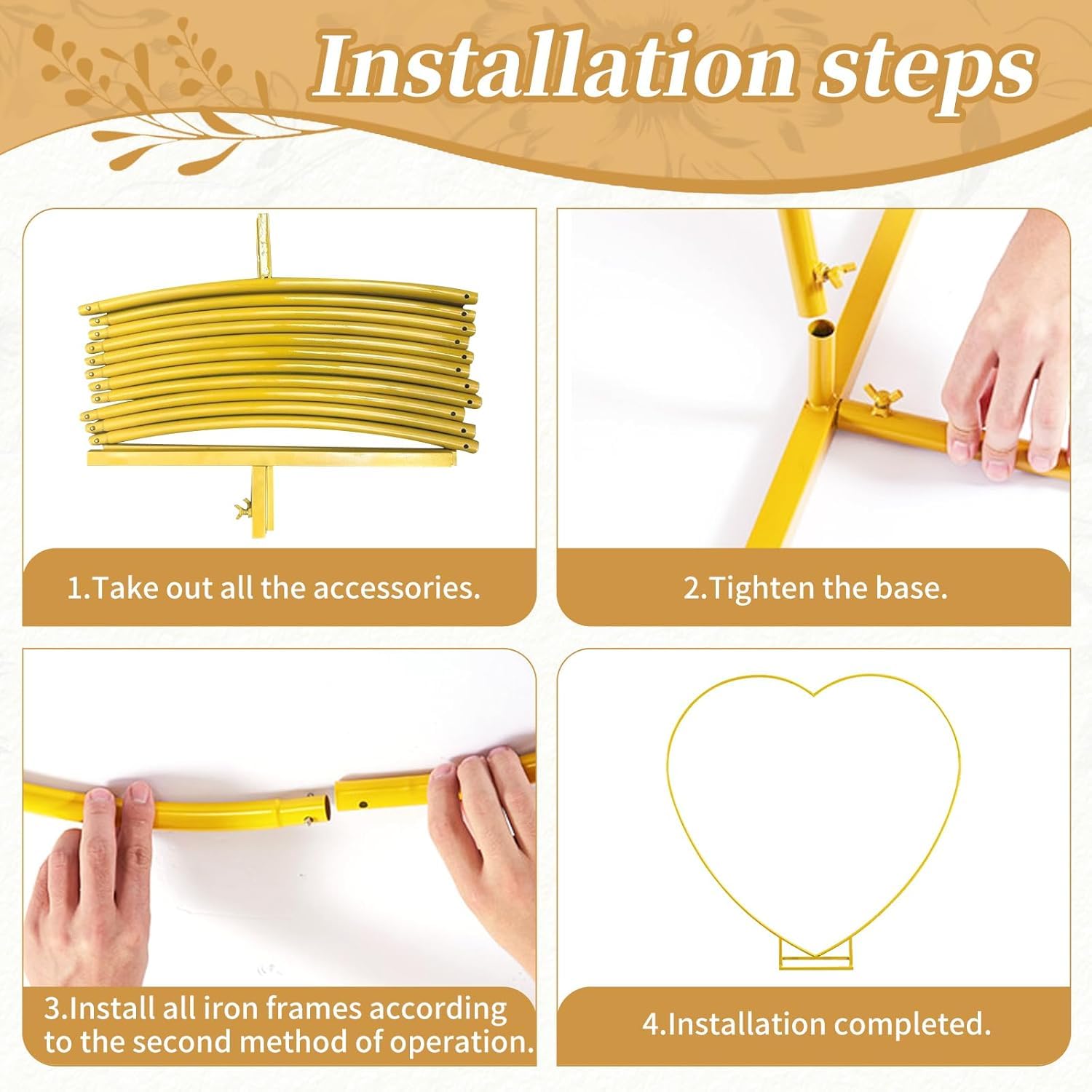 Installation steps

1.Take out all the accessories.

2.Tighten the base.

3.Install all iron frames according to the second method of operation.

4.Installation completed.