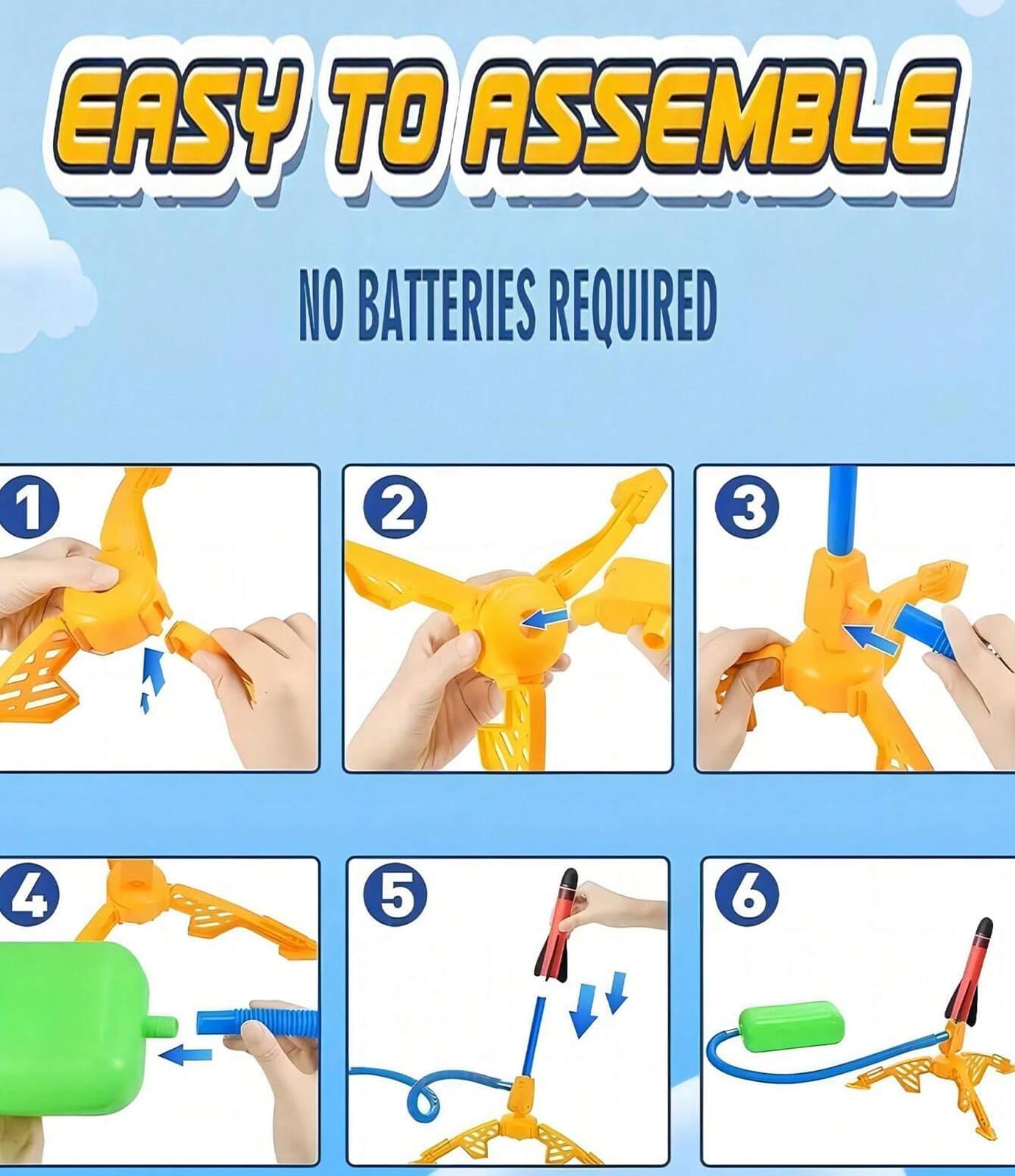 EASY TO ASSEMBLE

NO BATTERIES REQUIRED

1

2

3

4

5

6