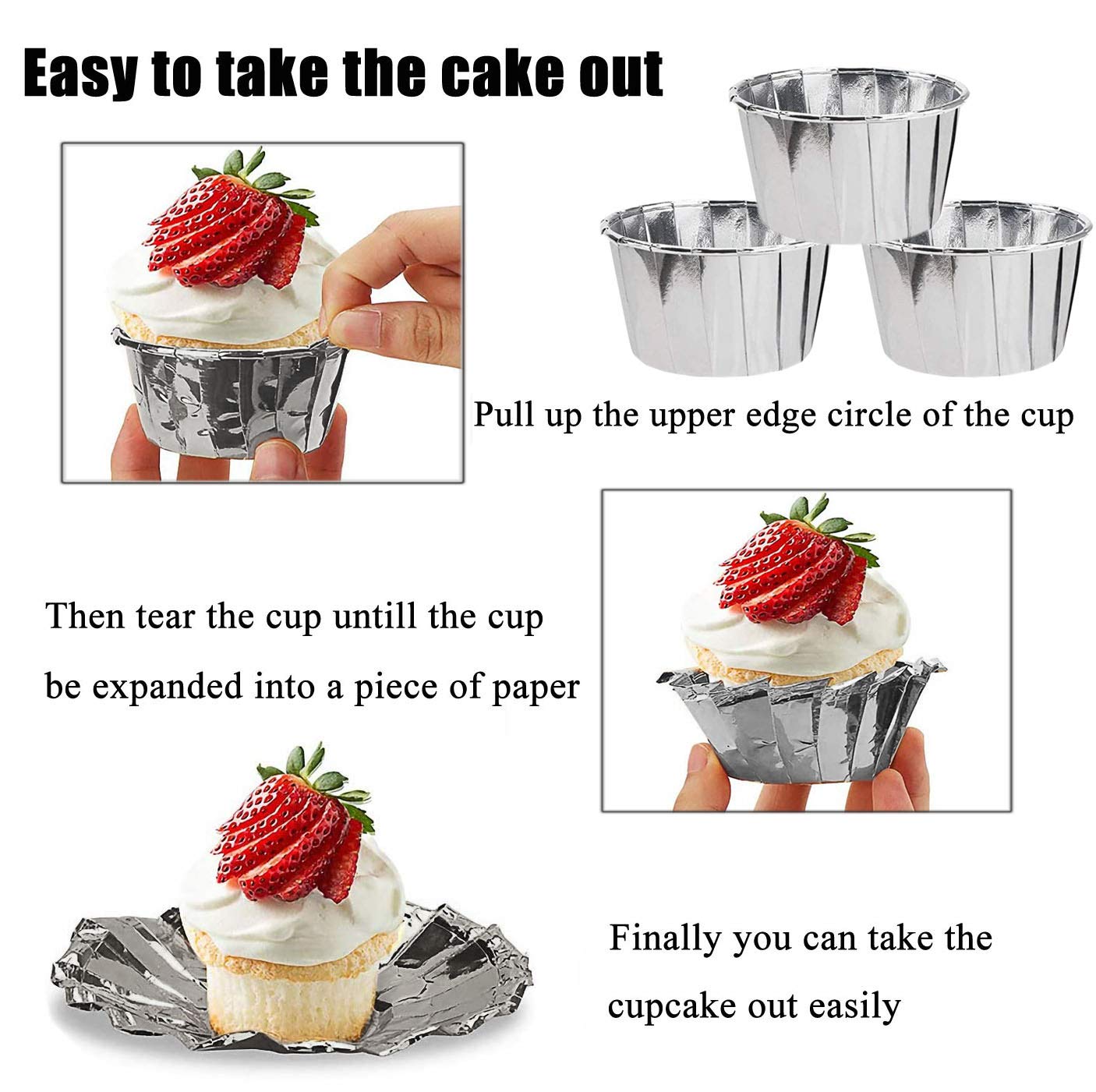 Easy to take the cake out

Pull up the upper edge circle of the cup

Then tear the cup untill the cup be expanded into a piece of paper

Finally you can take the cupcake out easily