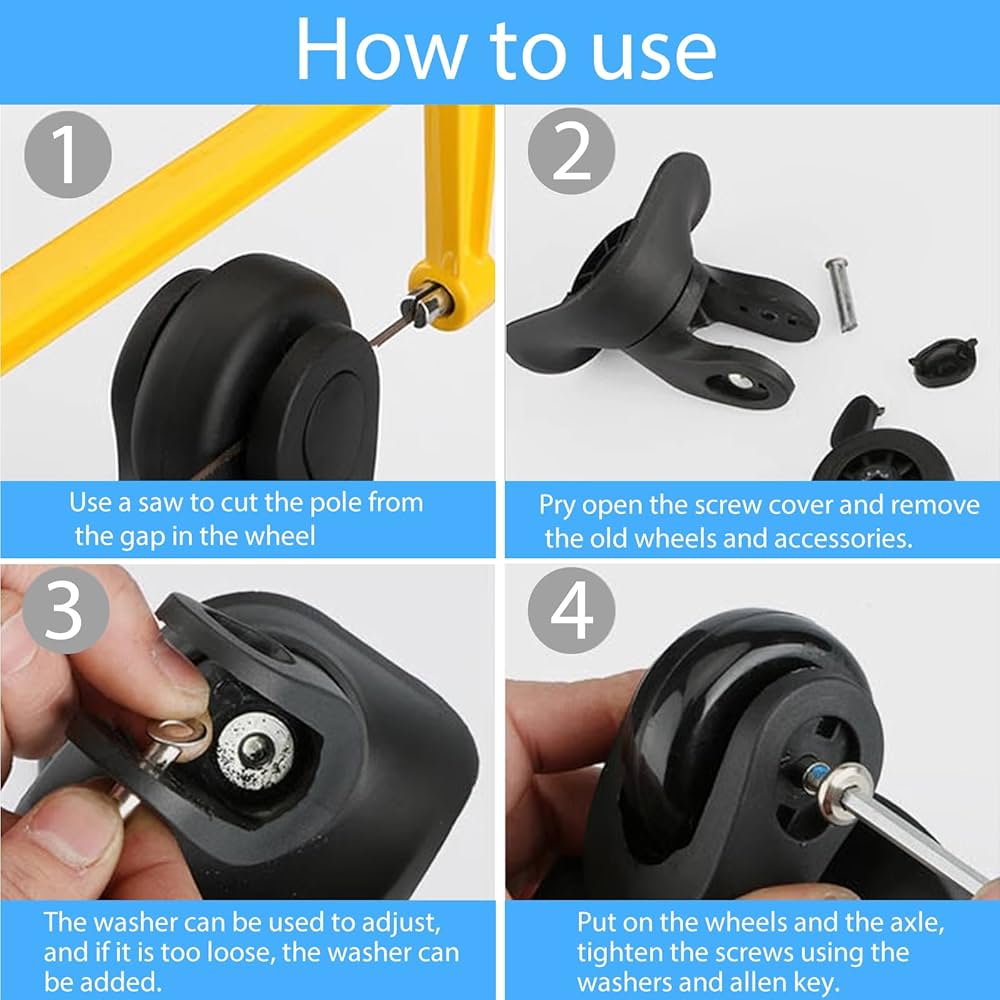 How to use

1

Use a saw to cut the pole from the gap in the wheel

2

Pry open the screw cover and remove the old wheels and accessories.

3

The washer can be used to adjust, and if it is too loose, the washer can be added.

4

Put on the wheels and the axle, tighten the screws using the washers and allen key.