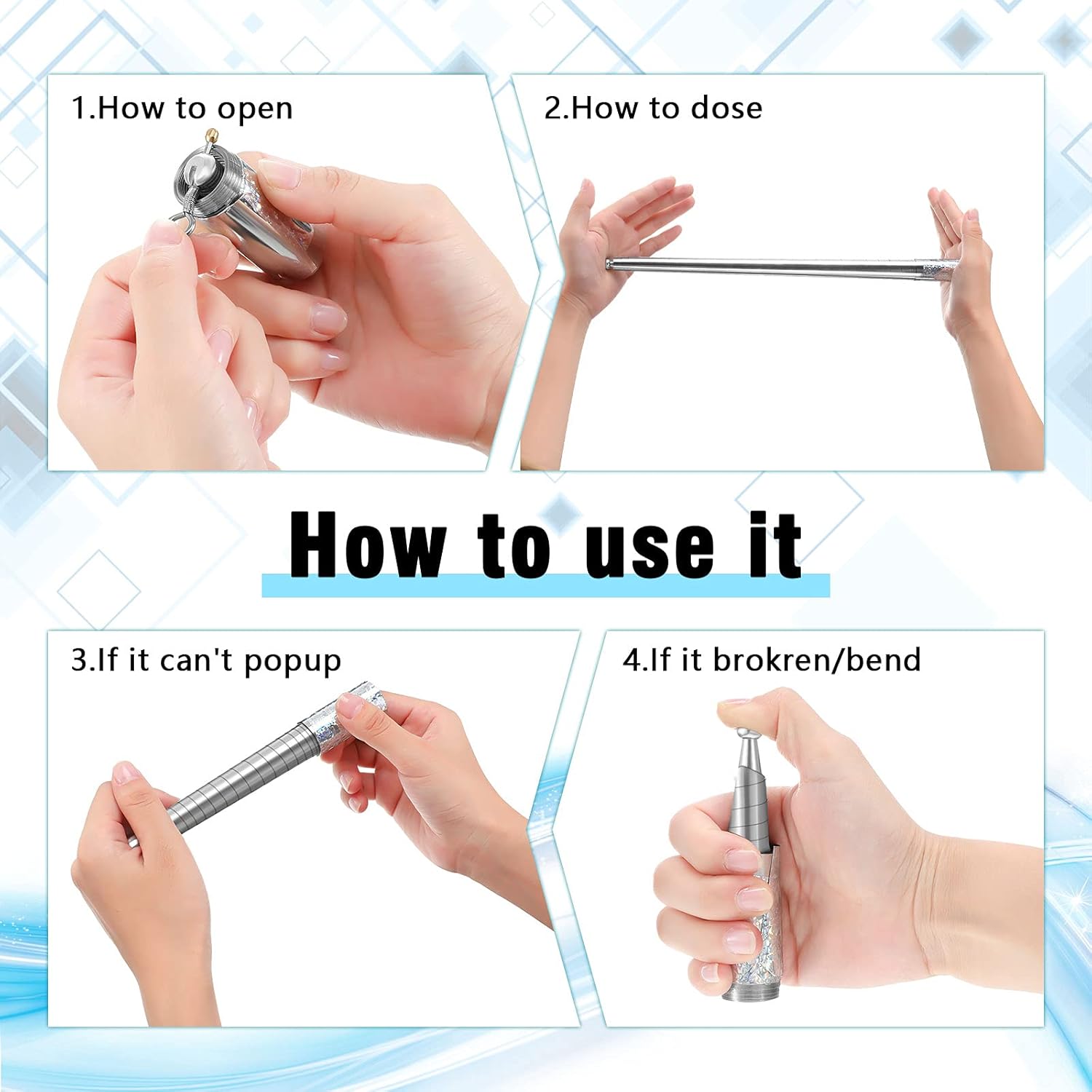 1.How to open

2.How to dose

How to use it

3.If it can't popup

4.If it brokren/bend