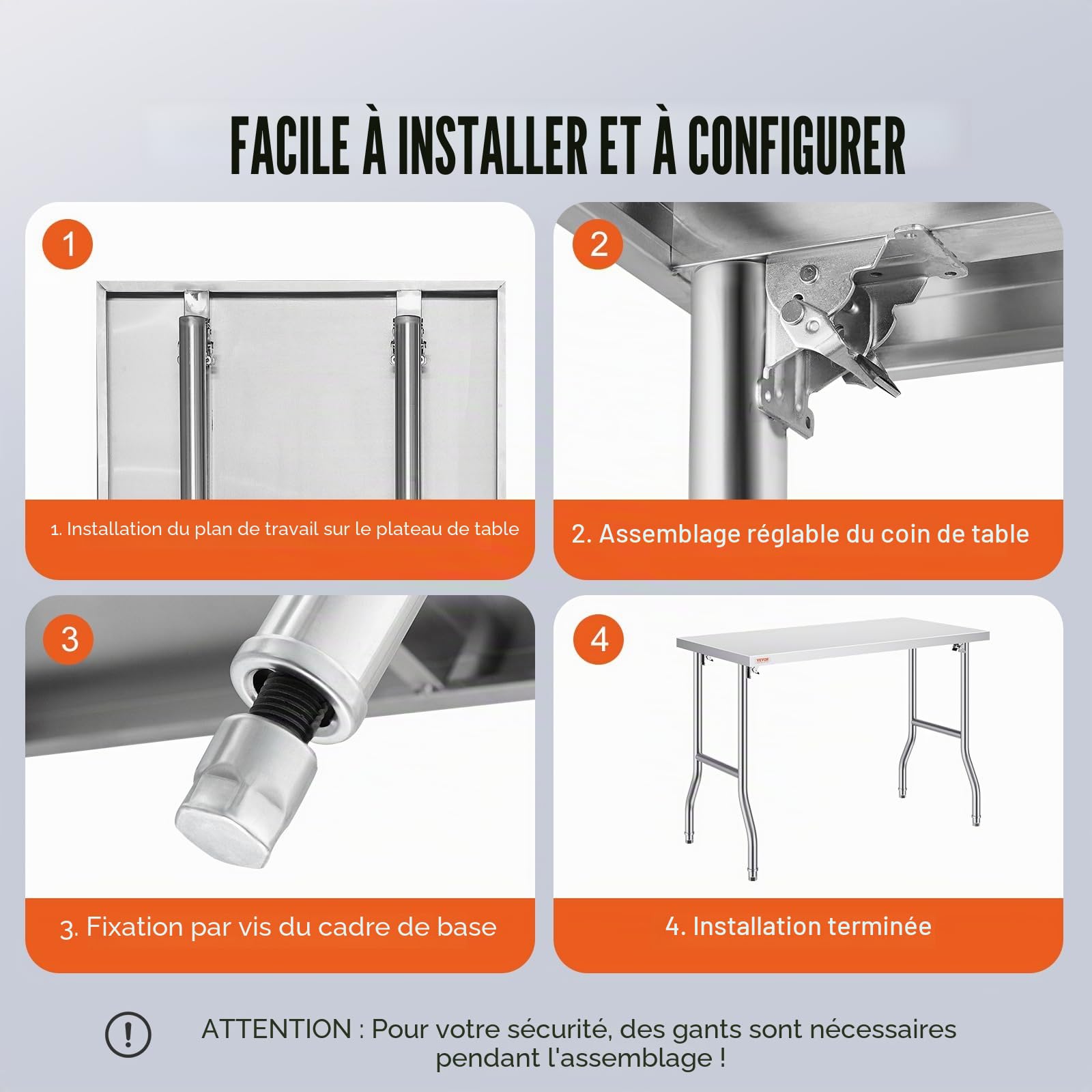 FACILE À INSTALLER ET À CONFIGURER

1

1. Installation du plan de travail sur le plateau de table

2

2. Assemblage réglable du coin de table

3

3. Fixation par vis du cadre de base

4

VEVOR

4. Installation terminée

ATTENTION : Pour votre sécurité, des gants sont nécessaires pendant l'assemblage !