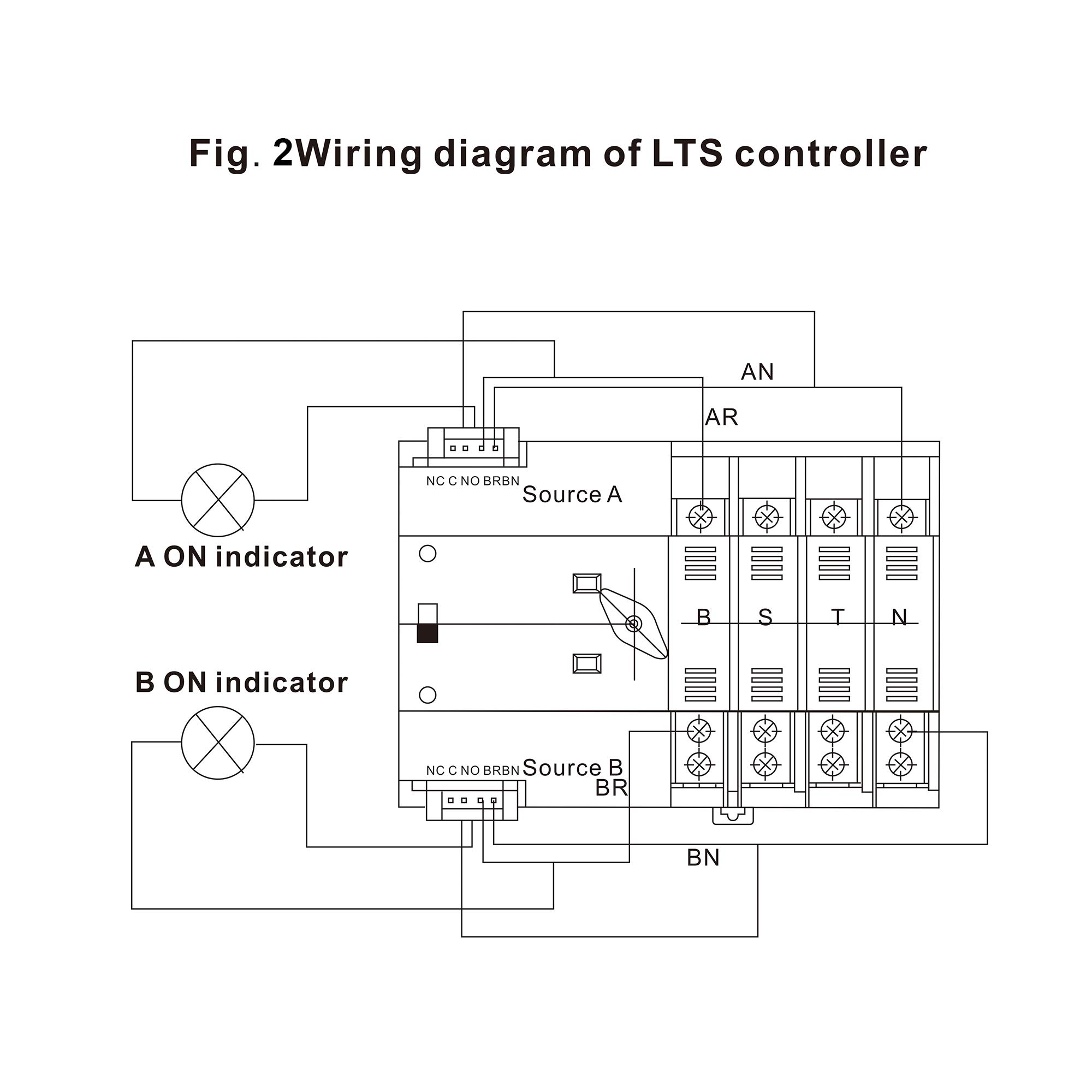 Fig. 2Wiring diagram of LTS controller

AN

AR

NC C NO BRBN

Source A

A ON indicator

B S T N

B ON indicator

NC C NO BRBN

Source B

BR

BN