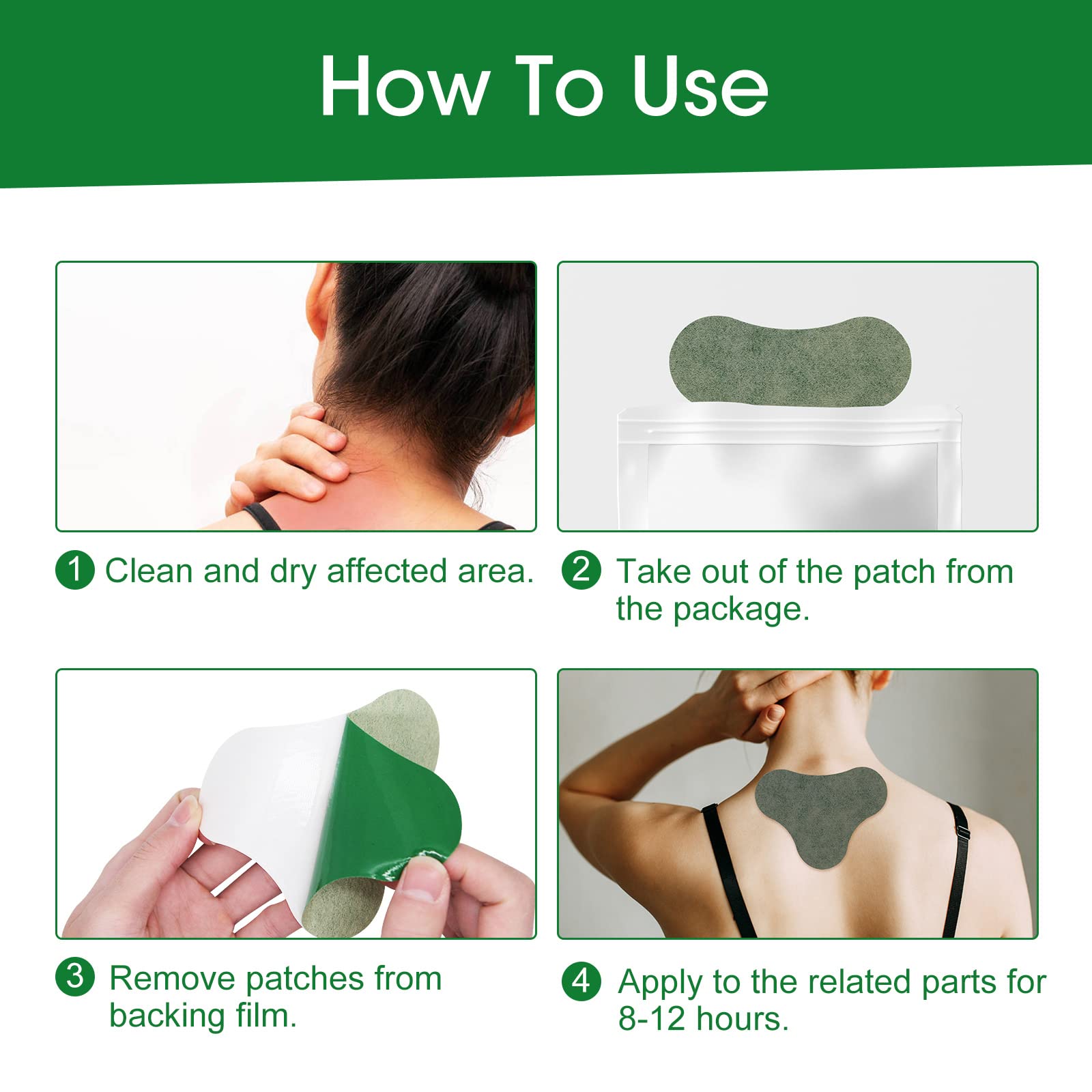 How To Use

1 Clean and dry affected area.

2 Take out of the patch from the package.

3 Remove patches from backing film.

4 Apply to the related parts for 8-12 hours.