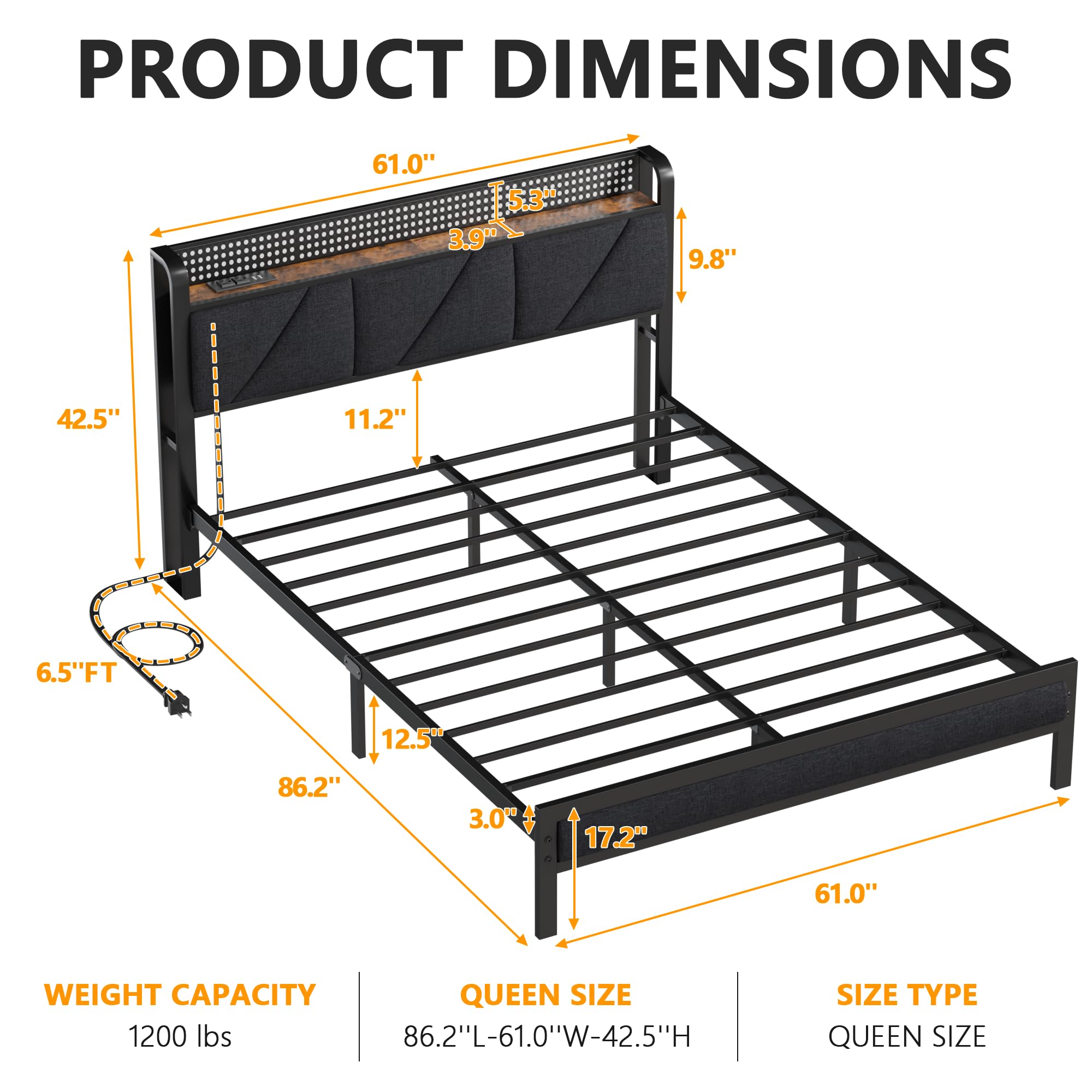 PRODUCT DIMENSIONS

61.0''

5.3''

3.9''

9.8''

42.5''

11.2''

6.5''FT

12.5''

86.2''

3.0''

17.2''

61.0''

WEIGHT CAPACITY
1200 lbs

QUEEN SIZE
86.2''L-61.0''W-42.5''H

SIZE TYPE
QUEEN SIZE