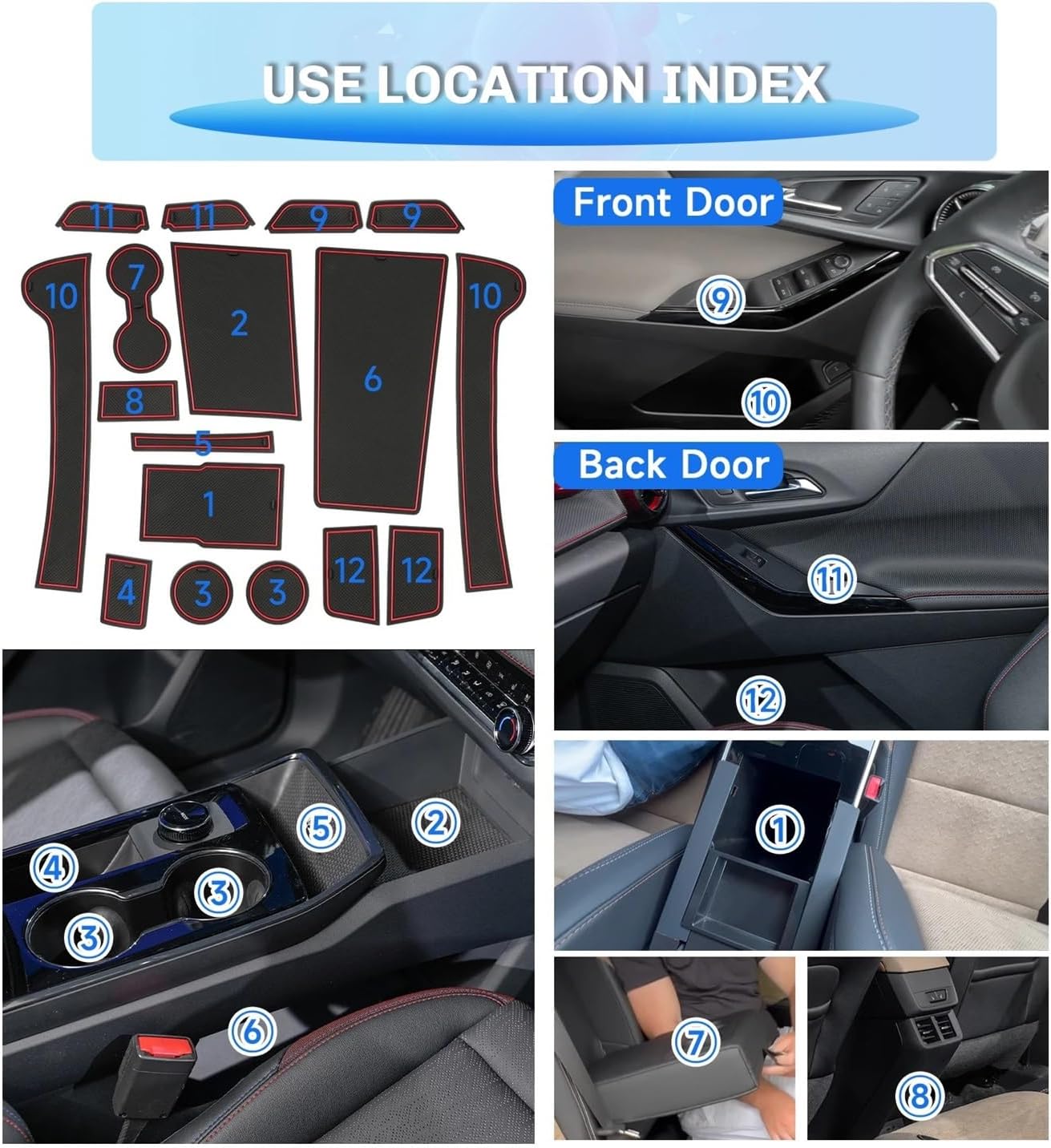 USE LOCATION INDEX

11 11 9 9
10 7 2 6 10
8
5
1
4 3 3 12 12

Front Door
9
10

Back Door
11
12

5 2
4 3
3
6

1

7

8