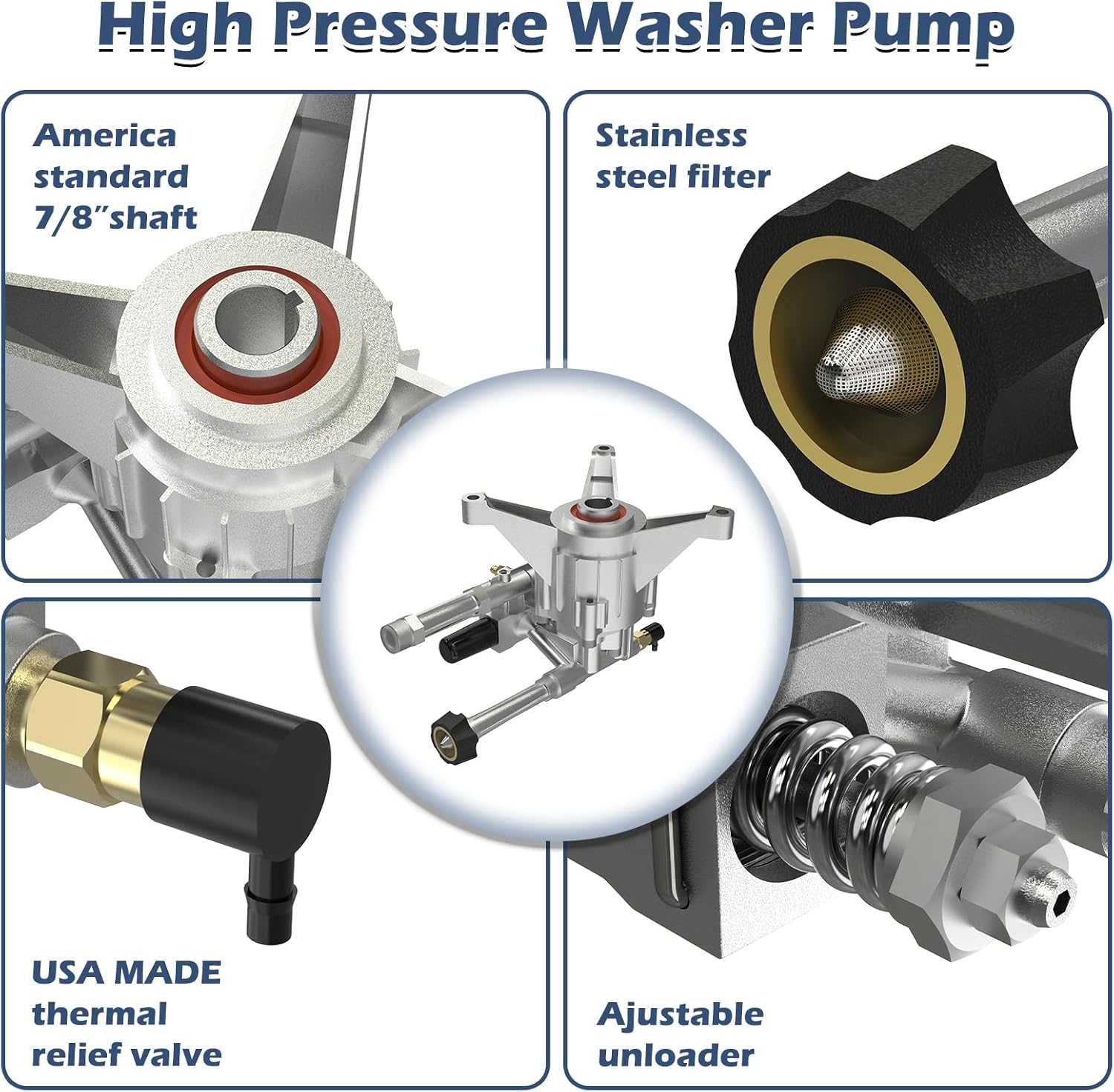 High Pressure Washer Pump

America standard 7/8"shaft

Stainless steel filter

USA MADE thermal relief valve

Ajustable unloader