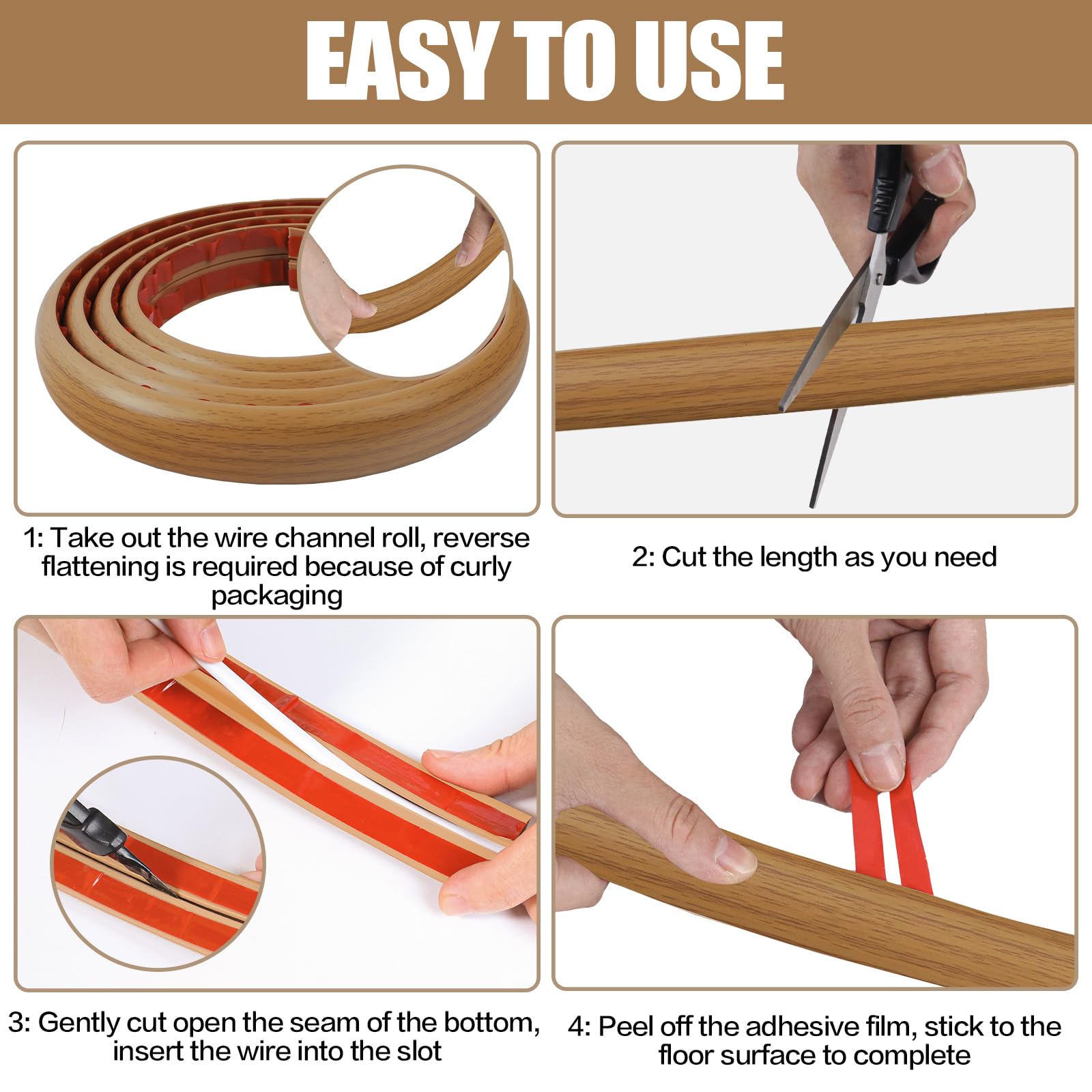 EASY TO USE

1: Take out the wire channel roll, reverse flattening is required because of curly packaging

2: Cut the length as you need

3: Gently cut open the seam of the bottom, insert the wire into the slot

4: Peel off the adhesive film, stick to the floor surface to complete