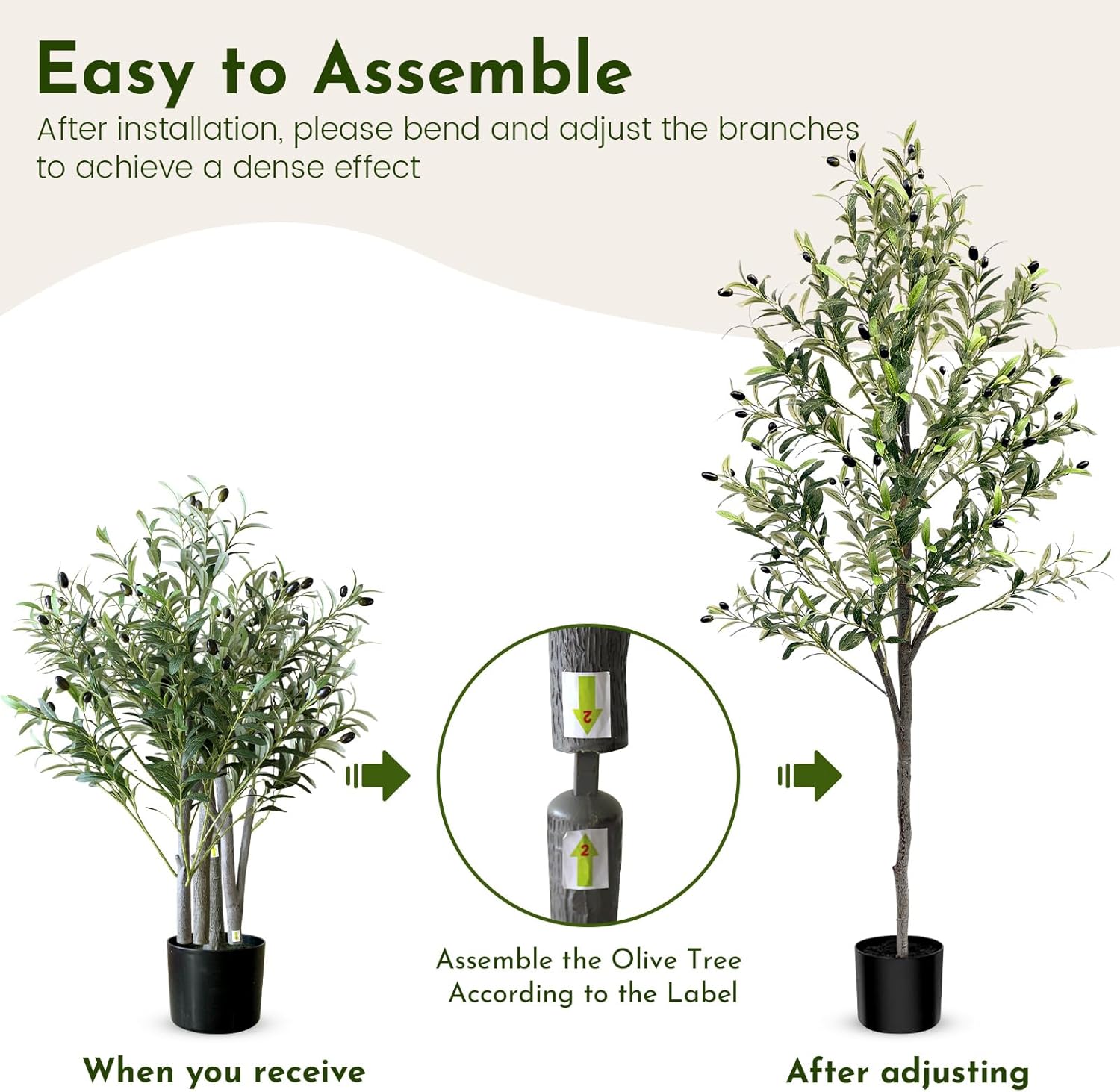 Easy to Assemble
After installation, please bend and adjust the branches to achieve a dense effect

2

2

Assemble the Olive Tree According to the Label

When you receive

After adjusting