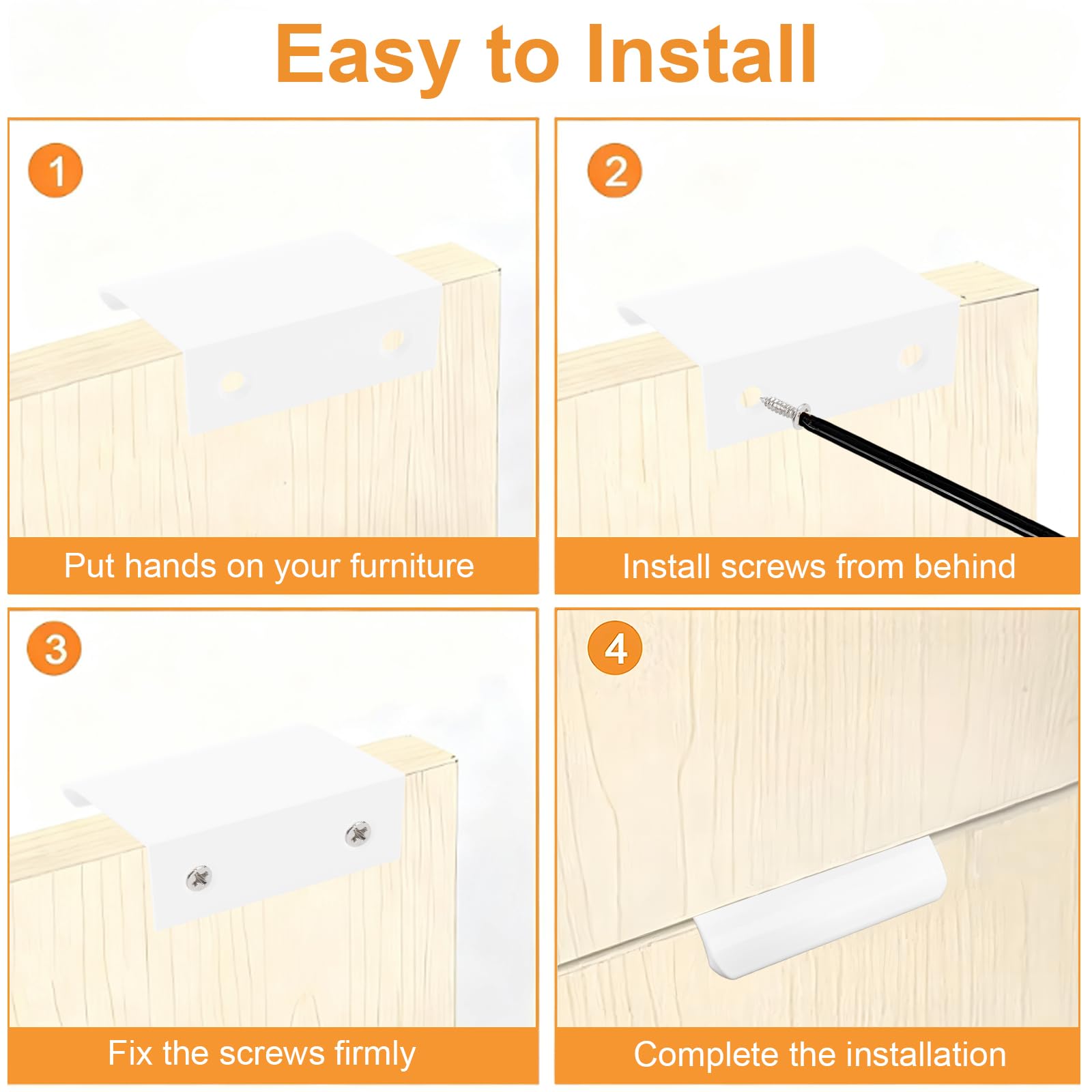 Easy to Install

1

Put hands on your furniture

2

Install screws from behind

3

Fix the screws firmly

4

Complete the installation