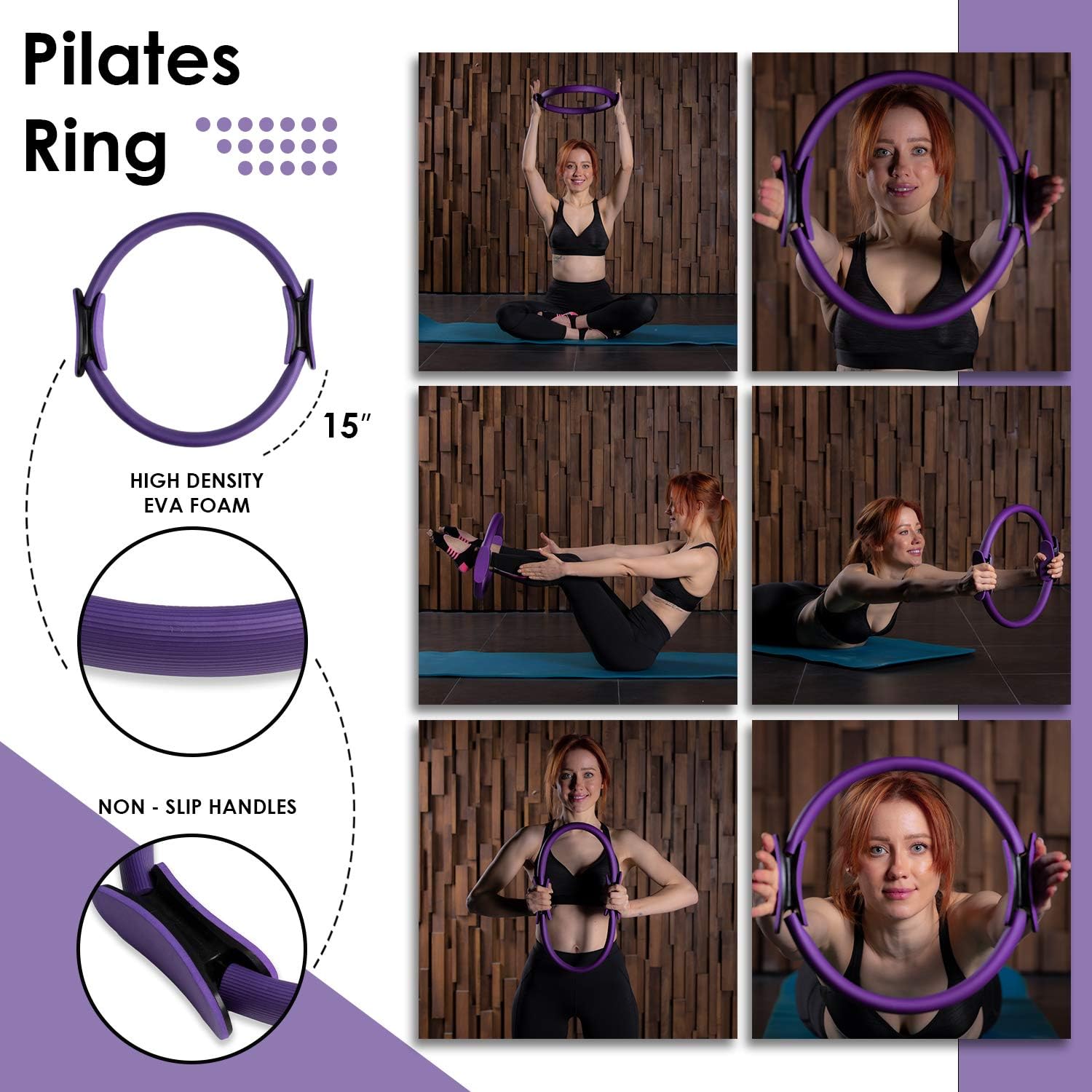 Pilates Ring

15″

HIGH DENSITY EVA FOAM

NON - SLIP HANDLES