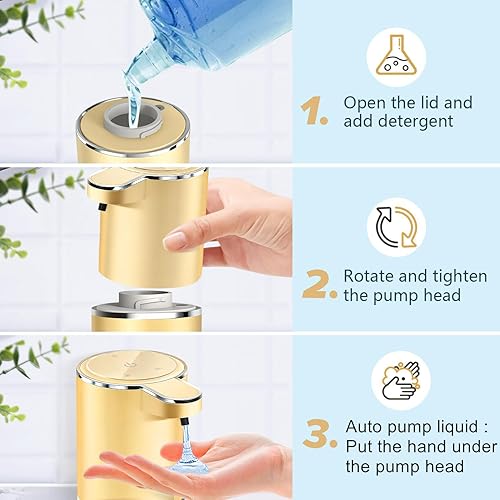 1. Open the lid and add detergent

2. Rotate and tighten the pump head

3. Auto pump liquid : Put the hand under the pump head