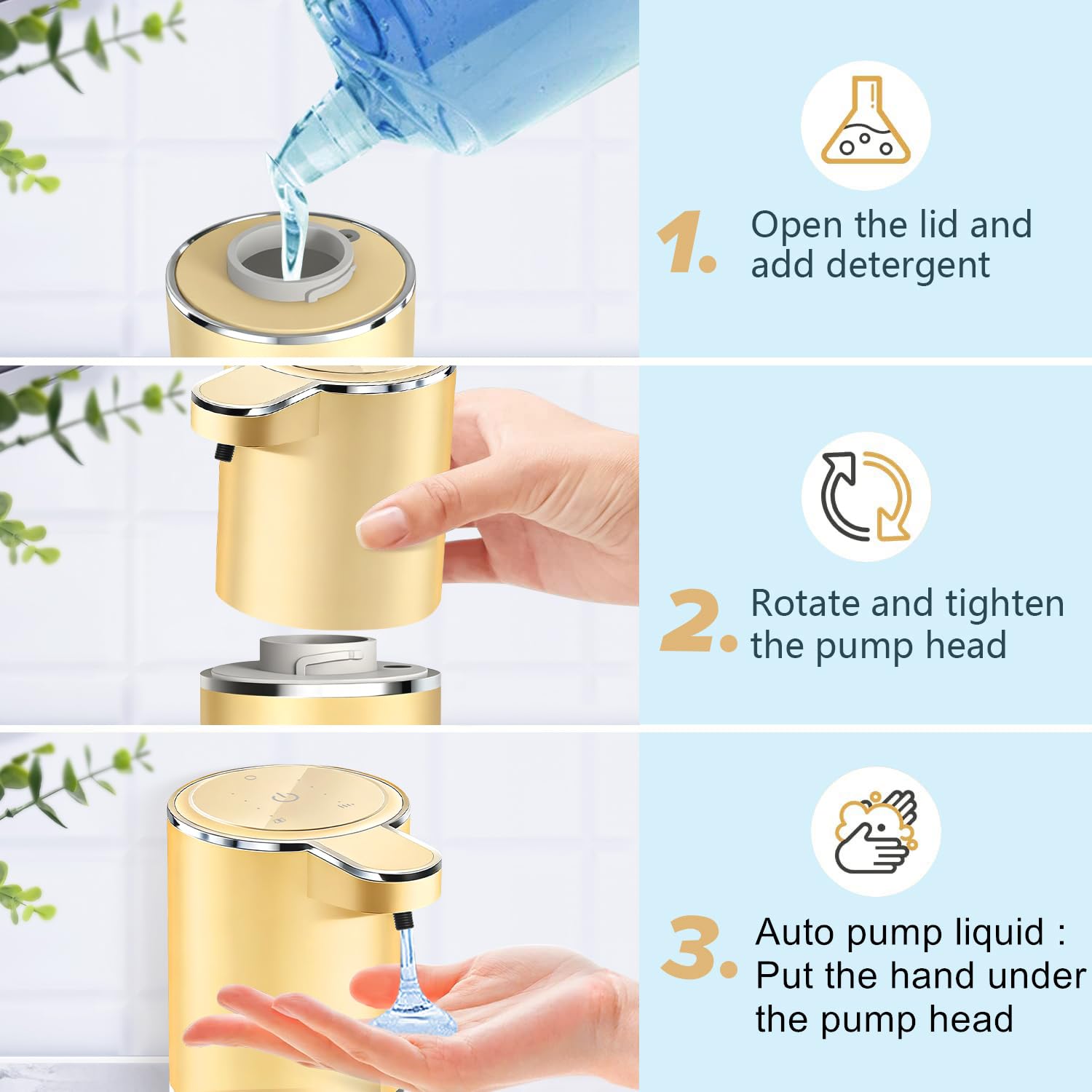 1. Open the lid and add detergent

2. Rotate and tighten the pump head

3. Auto pump liquid : Put the hand under the pump head