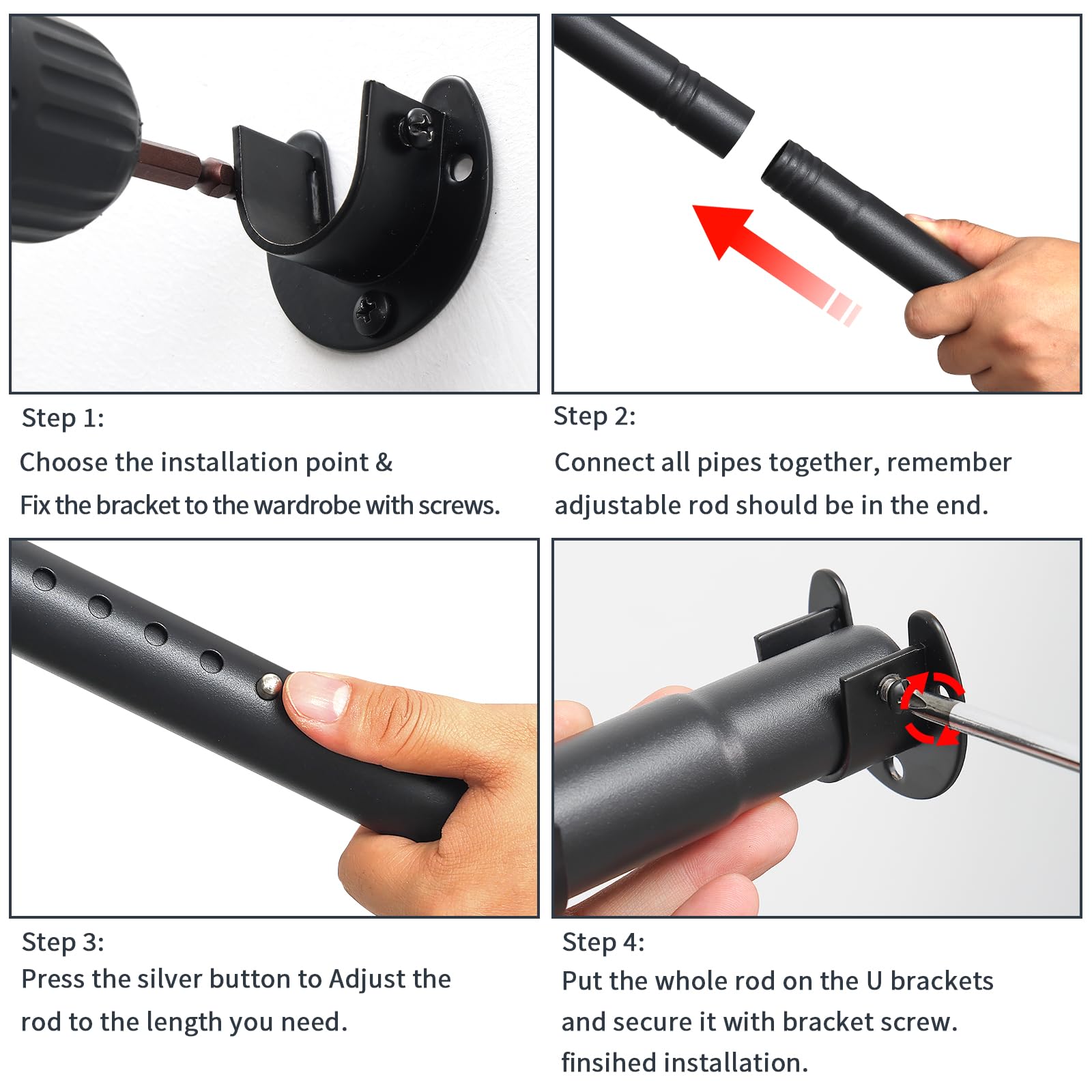 Step 1:
Choose the installation point &
Fix the bracket to the wardrobe with screws.

Step 2:
Connect all pipes together, remember adjustable rod should be in the end.

Step 3:
Press the silver button to Adjust the rod to the length you need.

Step 4:
Put the whole rod on the U brackets and secure it with bracket screw.
finsihed installation.