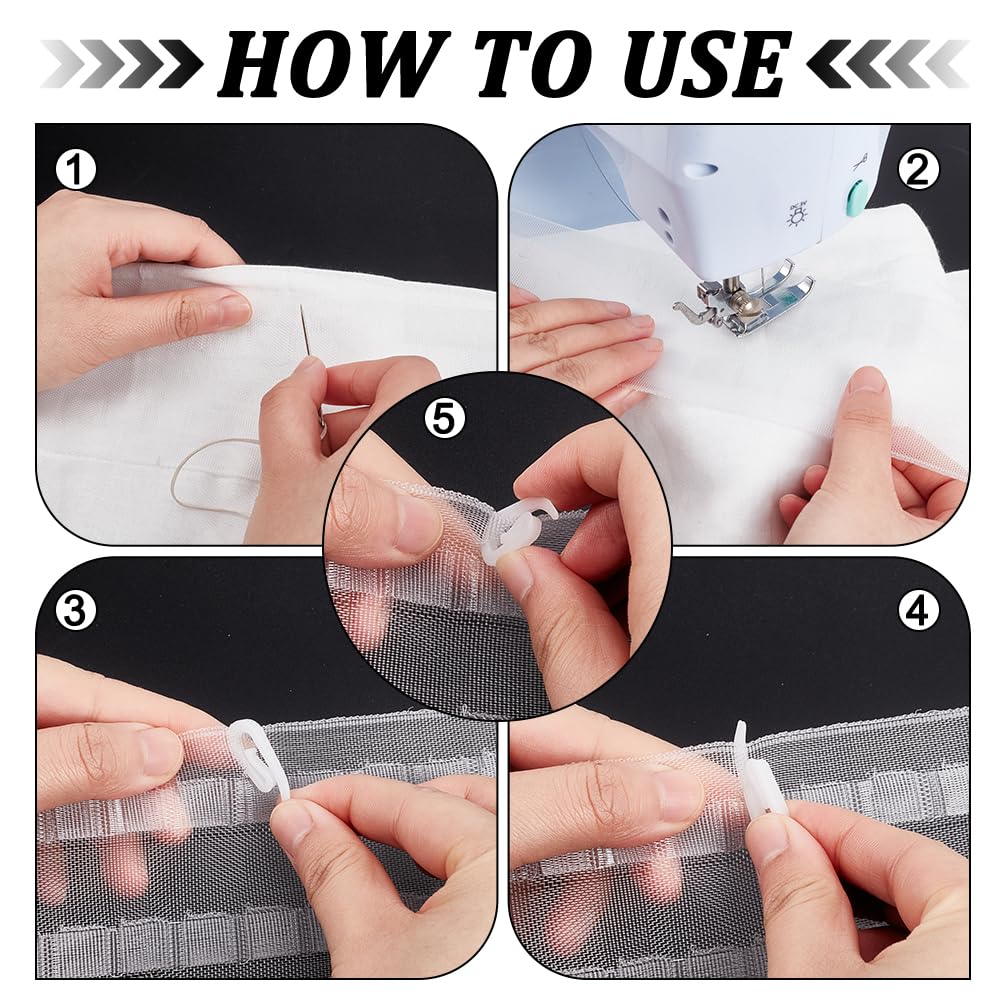 HOW TO USE

1

2

5

3

4