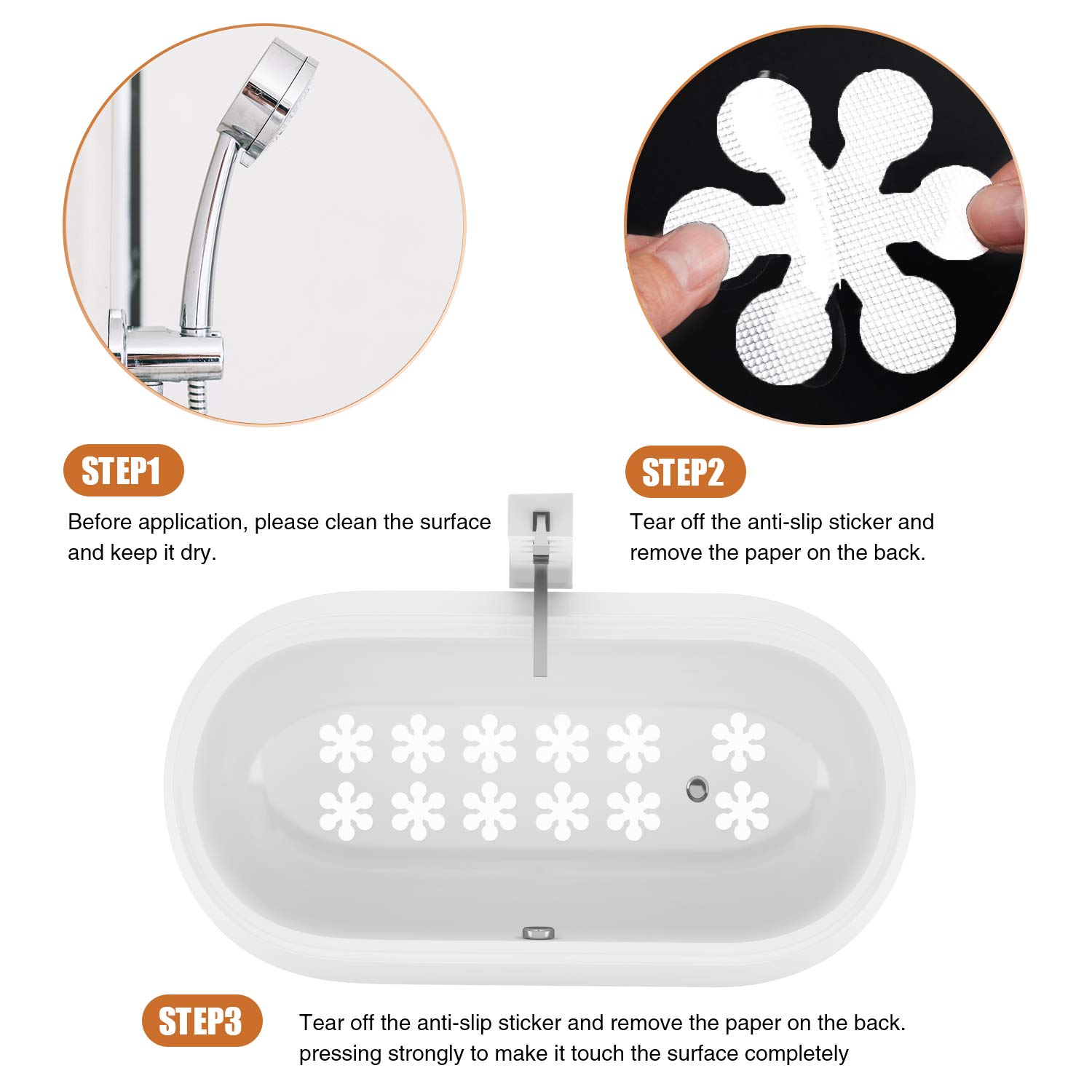 STEP1

Before application, please clean the surface and keep it dry.

STEP2

Tear off the anti-slip sticker and remove the paper on the back.

STEP3

Tear off the anti-slip sticker and remove the paper on the back. pressing strongly to make it touch the surface completely