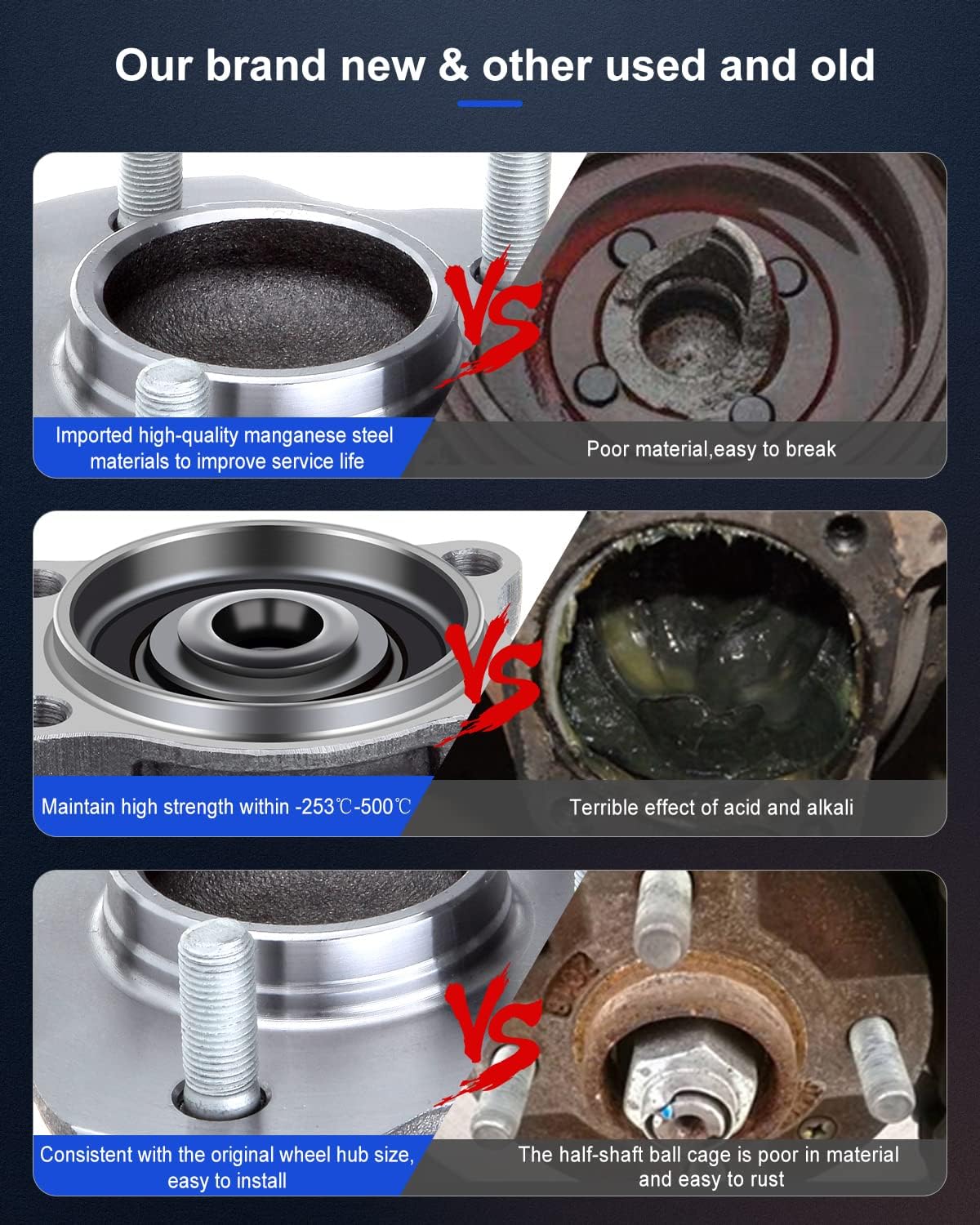 Our brand new & other used and old

VS

Imported high-quality manganese steel materials to improve service life

Poor material,easy to break

VS

Maintain high strength within -253℃-500℃

Terrible effect of acid and alkali

VS

Consistent with the original wheel hub size, easy to install

The half-shaft ball cage is poor in material and easy to rust