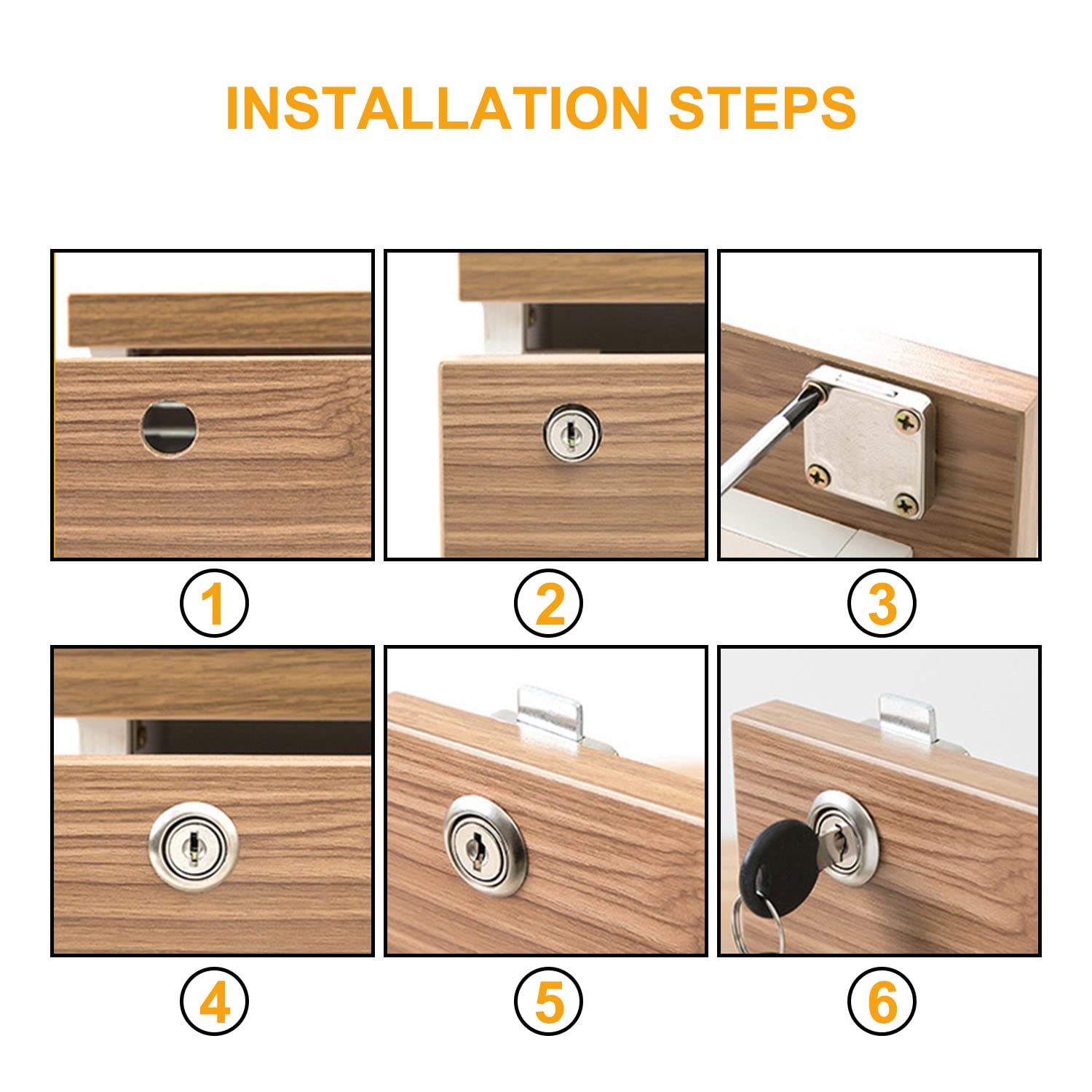 INSTALLATION STEPS

1

2

3

4

5

6