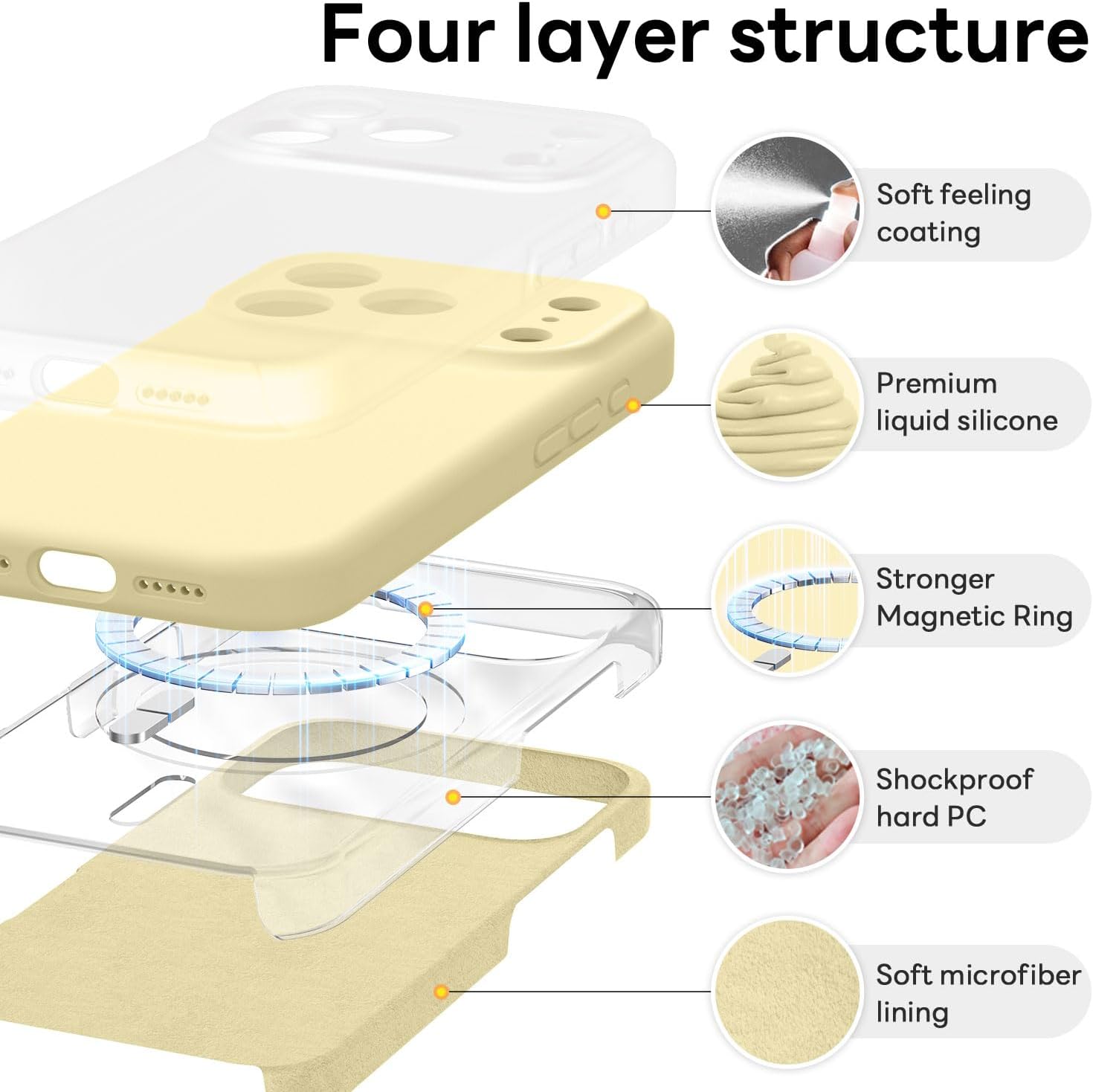 Four layer structure

Soft feeling coating

Premium liquid silicone

Stronger Magnetic Ring

Shockproof hard PC

Soft microfiber lining