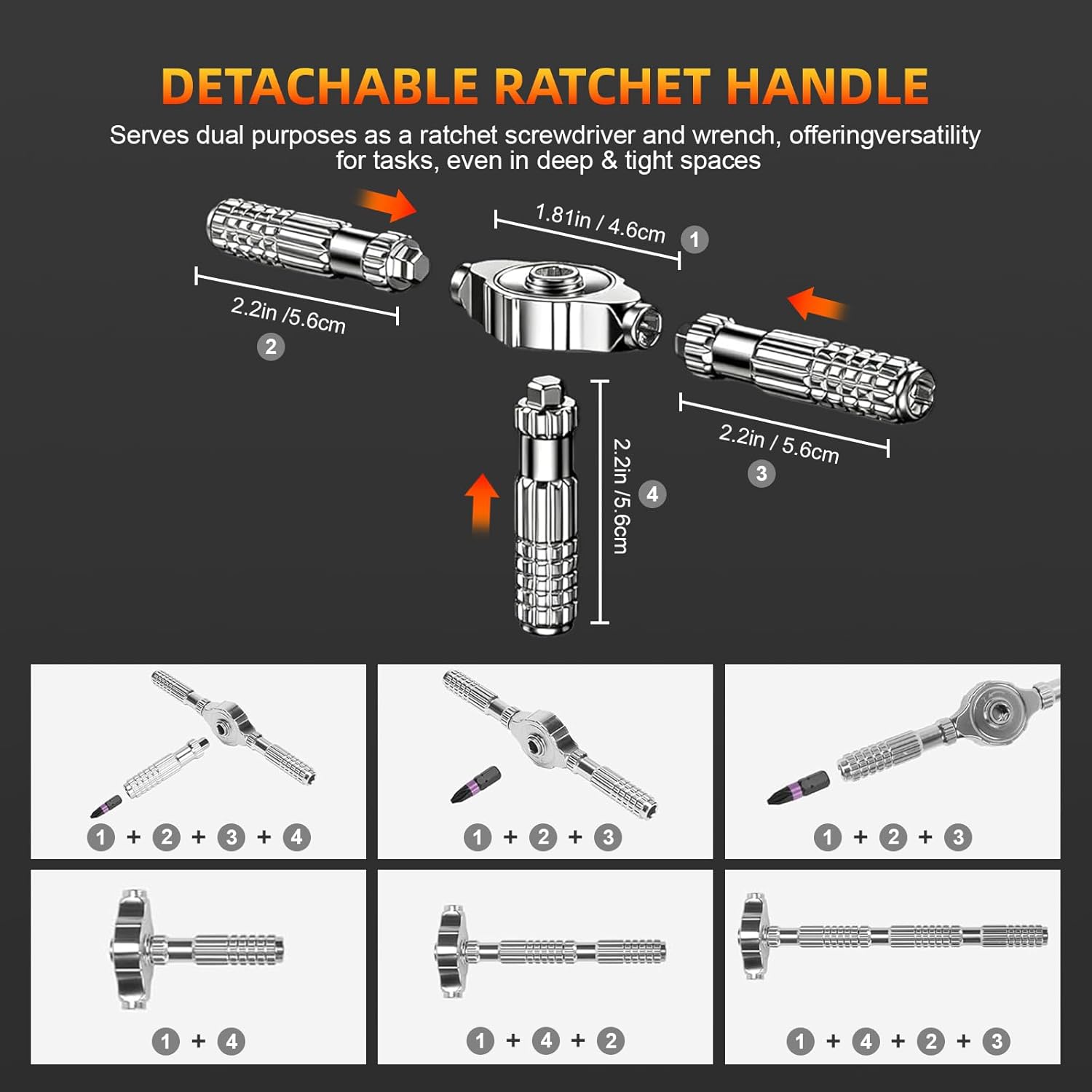 DETACHABLE RATCHET HANDLE

Serves dual purposes as a ratchet screwdriver and wrench, offeringversatility for tasks, even in deep & tight spaces

1.81in / 4.6cm 1

2.2in /5.6cm 2

2.2in / 5.6cm 3

2.2in /5.6cm 4

1 + 2 + 3 + 4

1 + 2 + 3

1 + 2 + 3

1 + 4

1 + 4 + 2

1 + 4 + 2 + 3