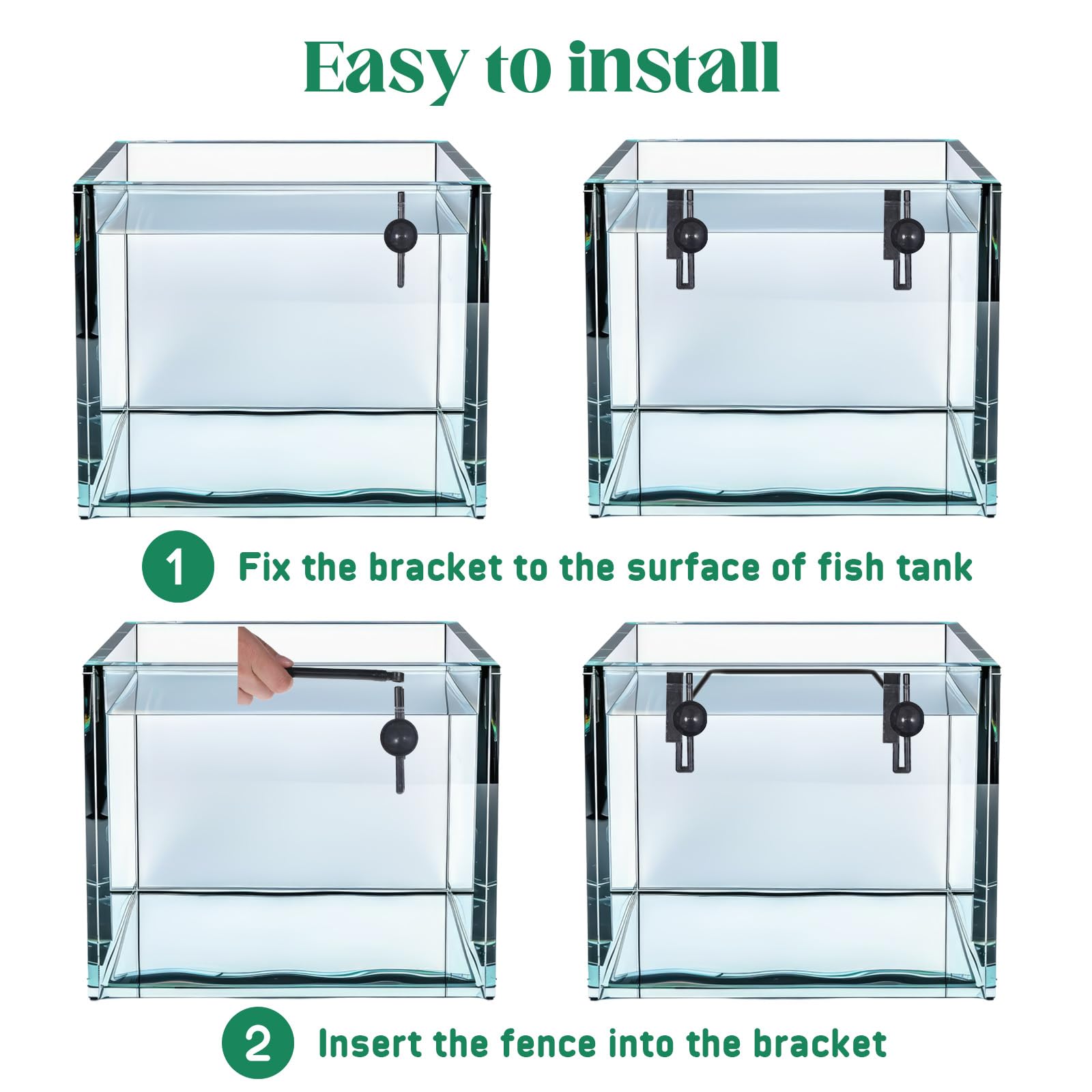 Easy to install

1 Fix the bracket to the surface of fish tank

2 Insert the fence into the bracket