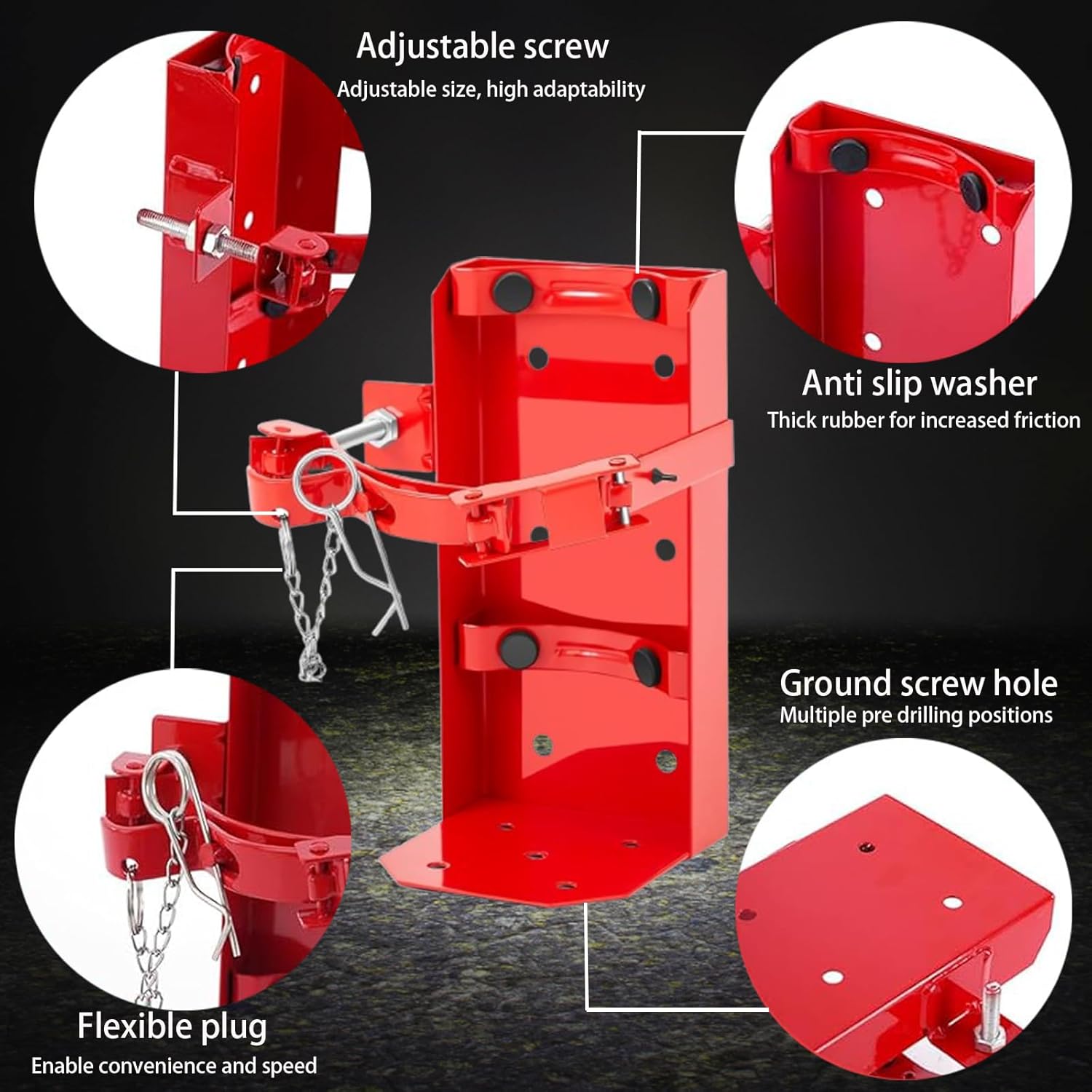 Adjustable screw
Adjustable size, high adaptability

Anti slip washer
Thick rubber for increased friction

Ground screw hole
Multiple pre drilling positions

Flexible plug
Enable convenience and speed