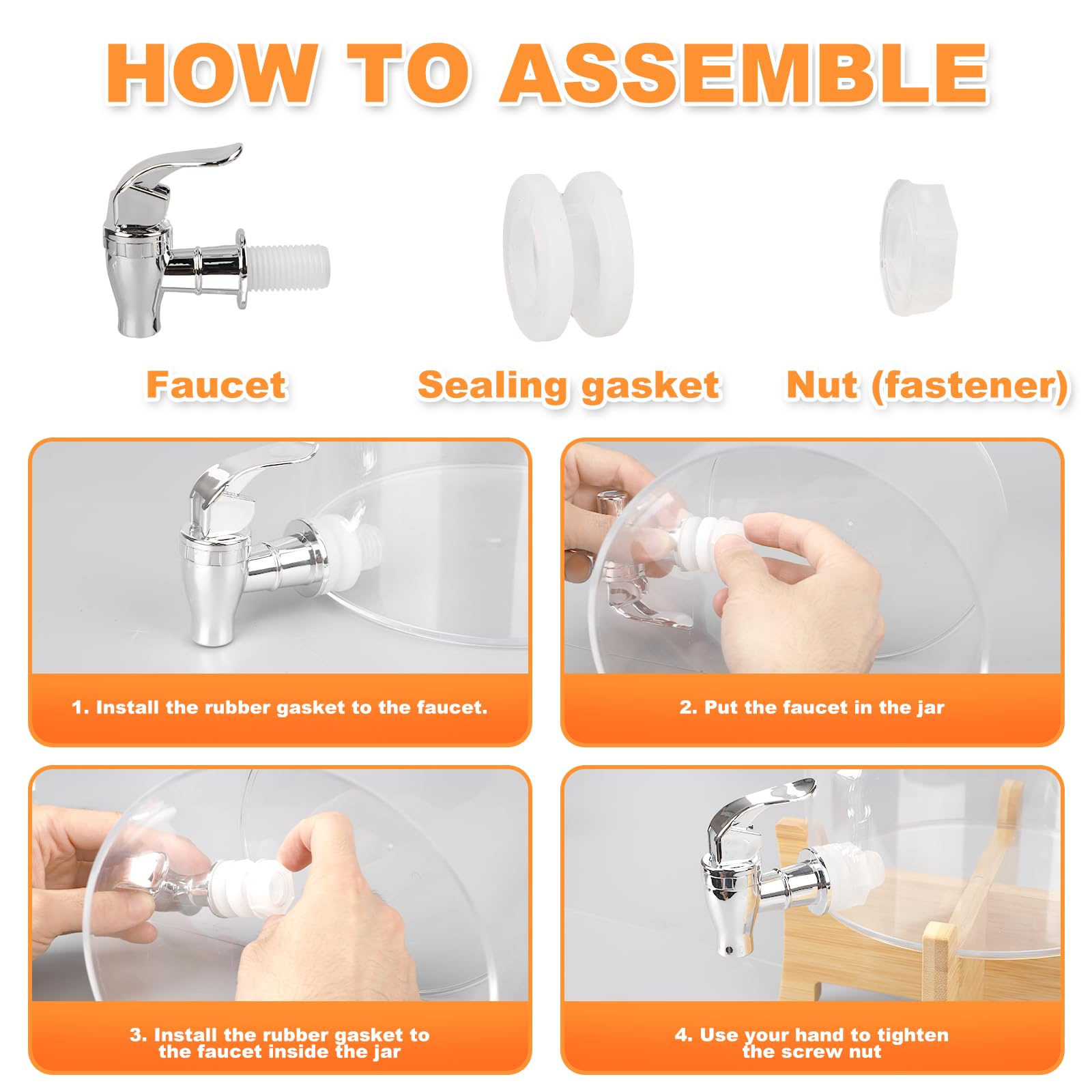 HOW TO ASSEMBLE

Faucet

Sealing gasket

Nut (fastener)

1. Install the rubber gasket to the faucet.

2. Put the faucet in the jar

3. Install the rubber gasket to the faucet inside the jar

4. Use your hand to tighten the screw nut