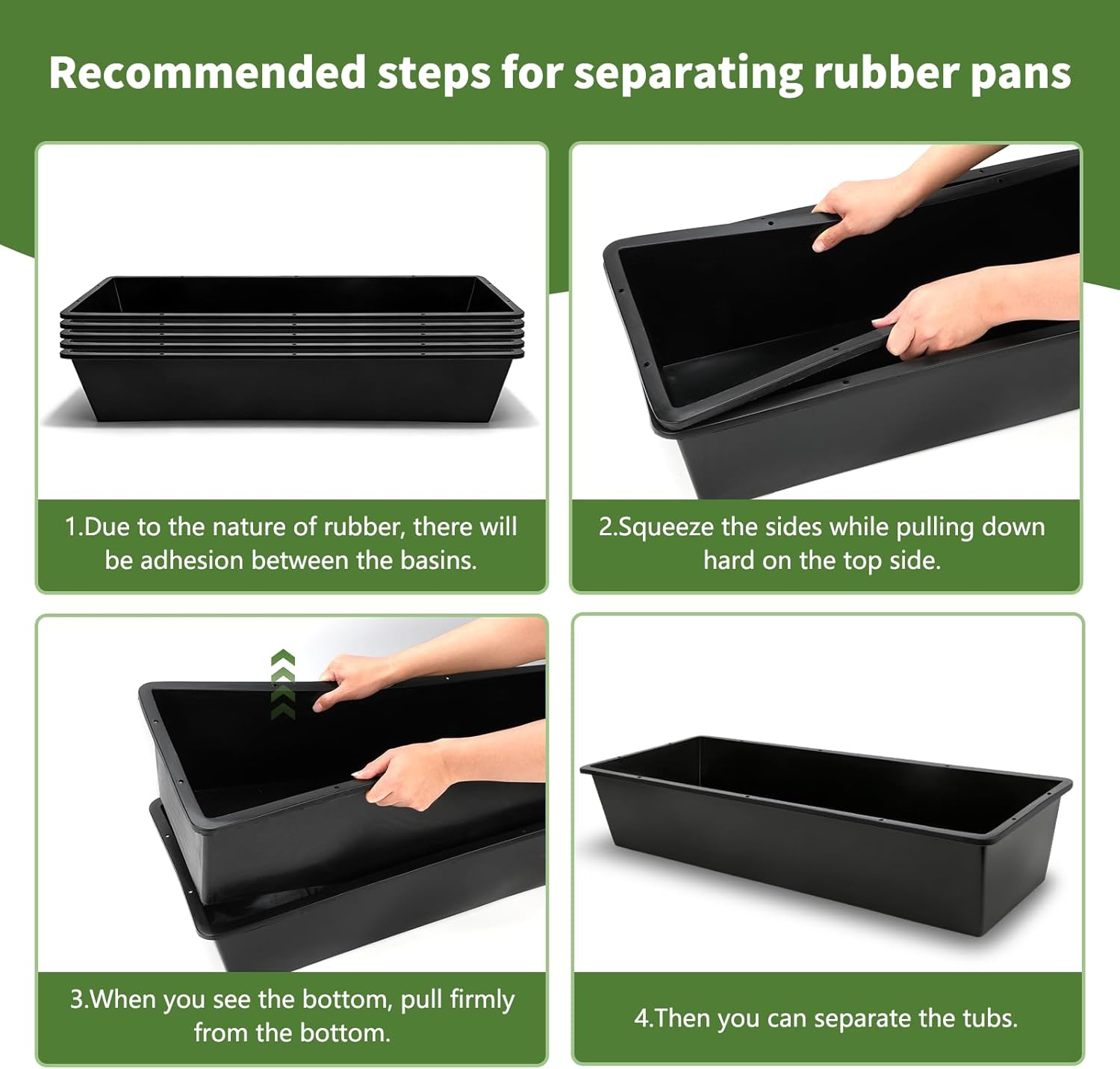 Recommended steps for separating rubber pans

1.Due to the nature of rubber, there will be adhesion between the basins.

2.Squeeze the sides while pulling down hard on the top side.

3.When you see the bottom, pull firmly from the bottom.

4.Then you can separate the tubs.