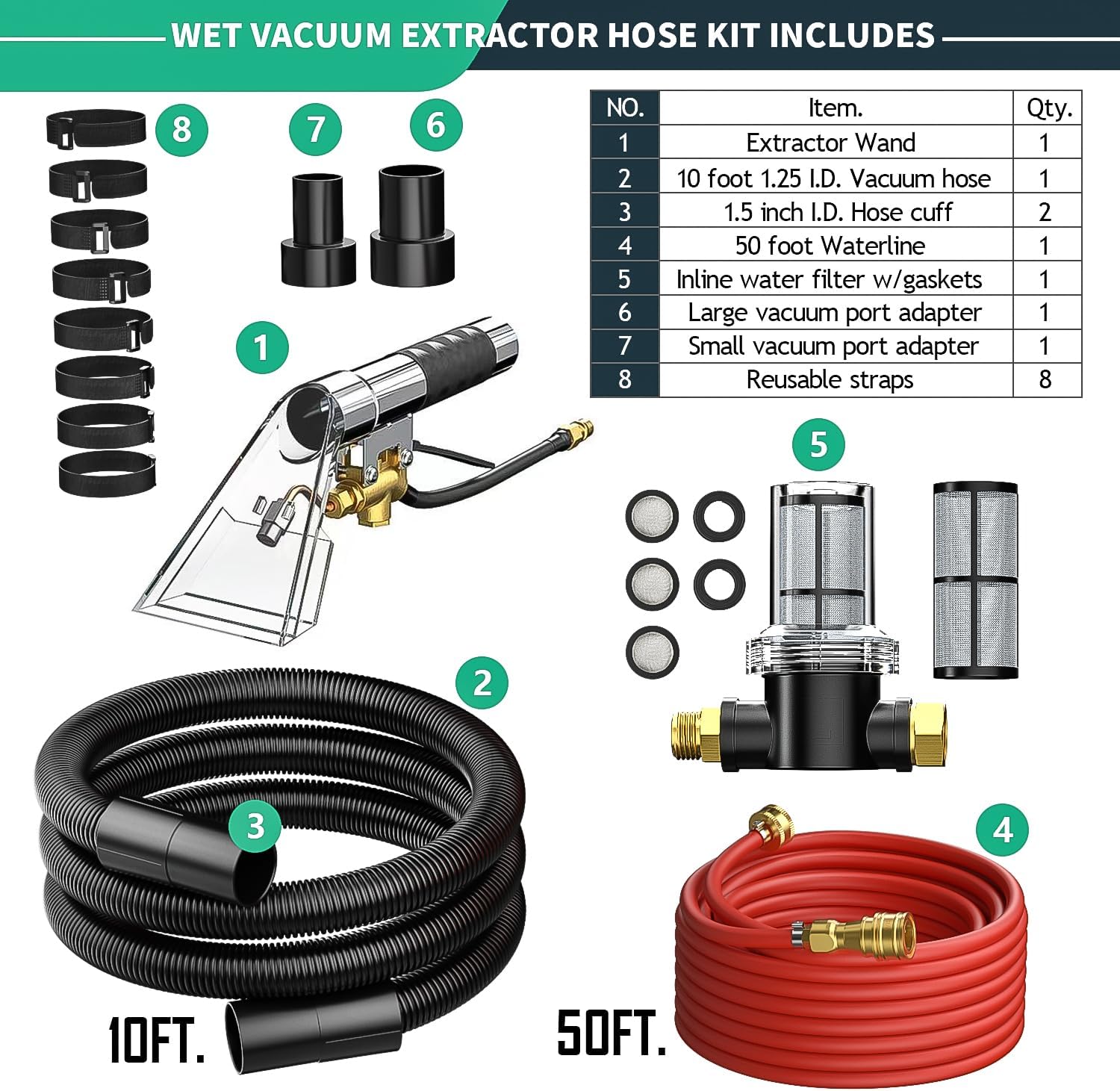 WET VACUUM EXTRACTOR HOSE KIT INCLUDES

8

7

6

| NO. | Item. | Qty. |
|---|---|---|
| 1 | Extractor Wand | 1 |
| 2 | 10 foot 1.25 I.D. Vacuum hose | 1 |
| 3 | 1.5 inch I.D. Hose cuff | 2 |
| 4 | 50 foot Waterline | 1 |
| 5 | Inline water filter w/gaskets | 1 |
| 6 | Large vacuum port adapter | 1 |
| 7 | Small vacuum port adapter | 1 |
| 8 | Reusable straps | 8 |

1

5

2

3

4

10FT.

50FT.