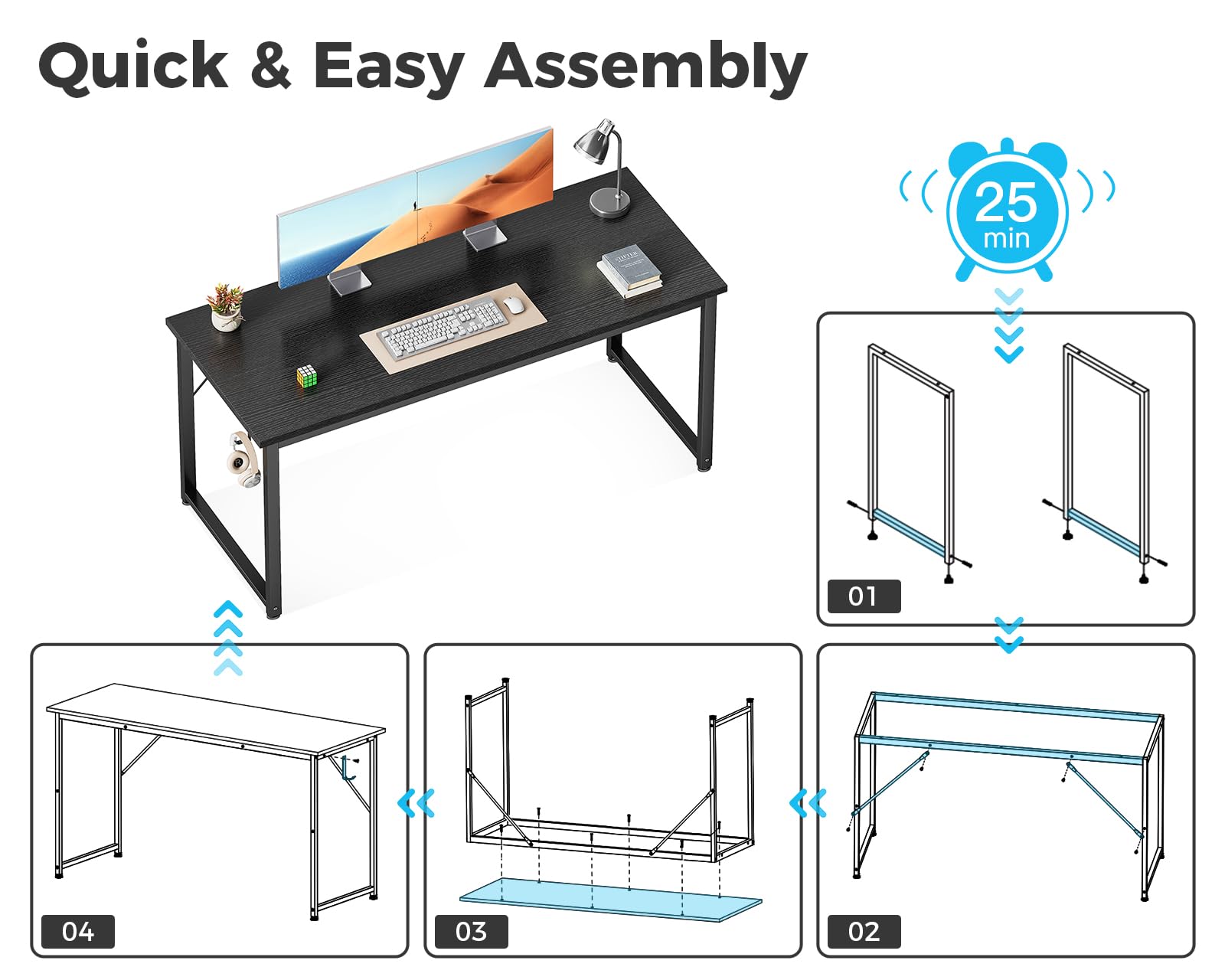 Quick & Easy Assembly

25 min

01

02

03

04