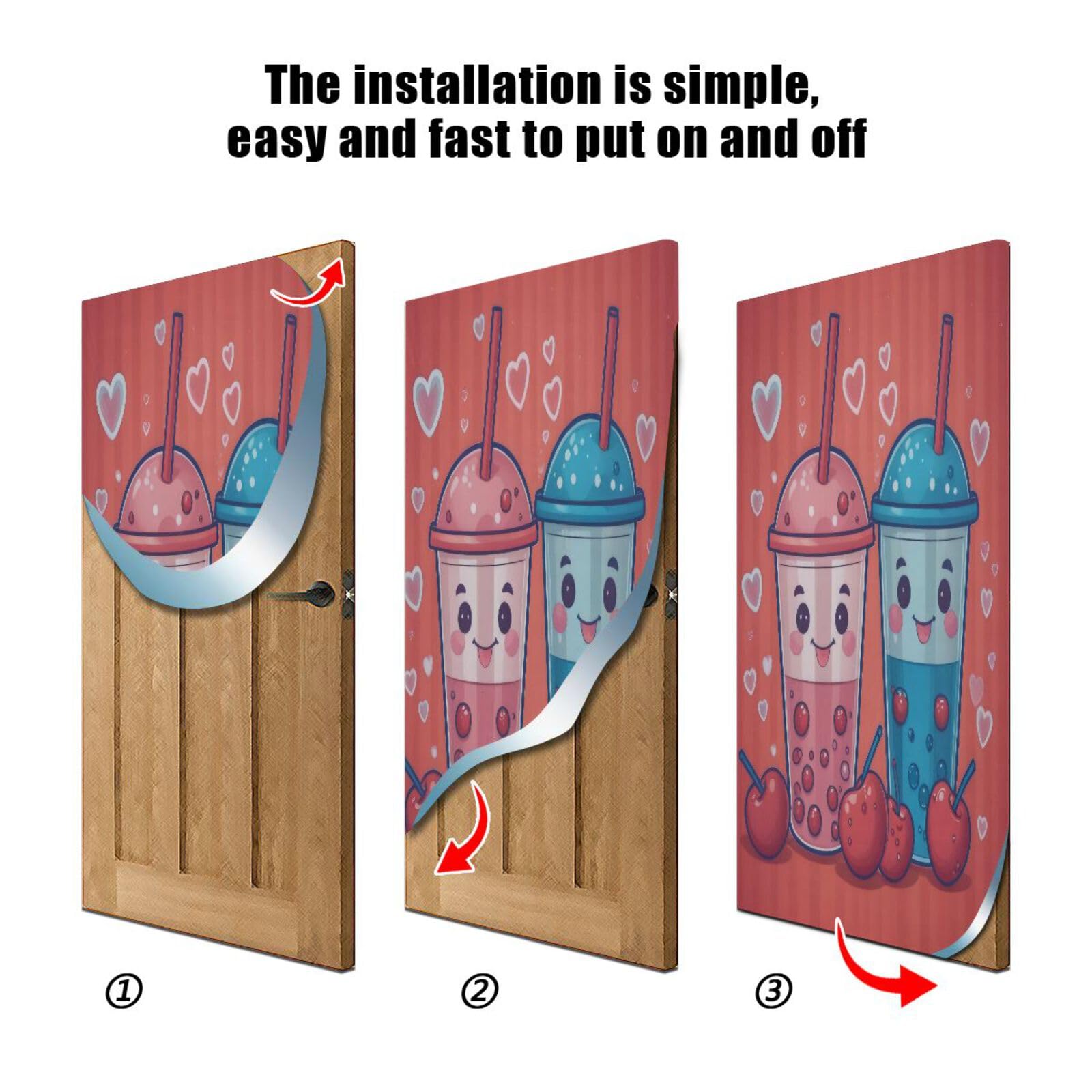 The installation is simple, easy and fast to put on and off

①

②

③