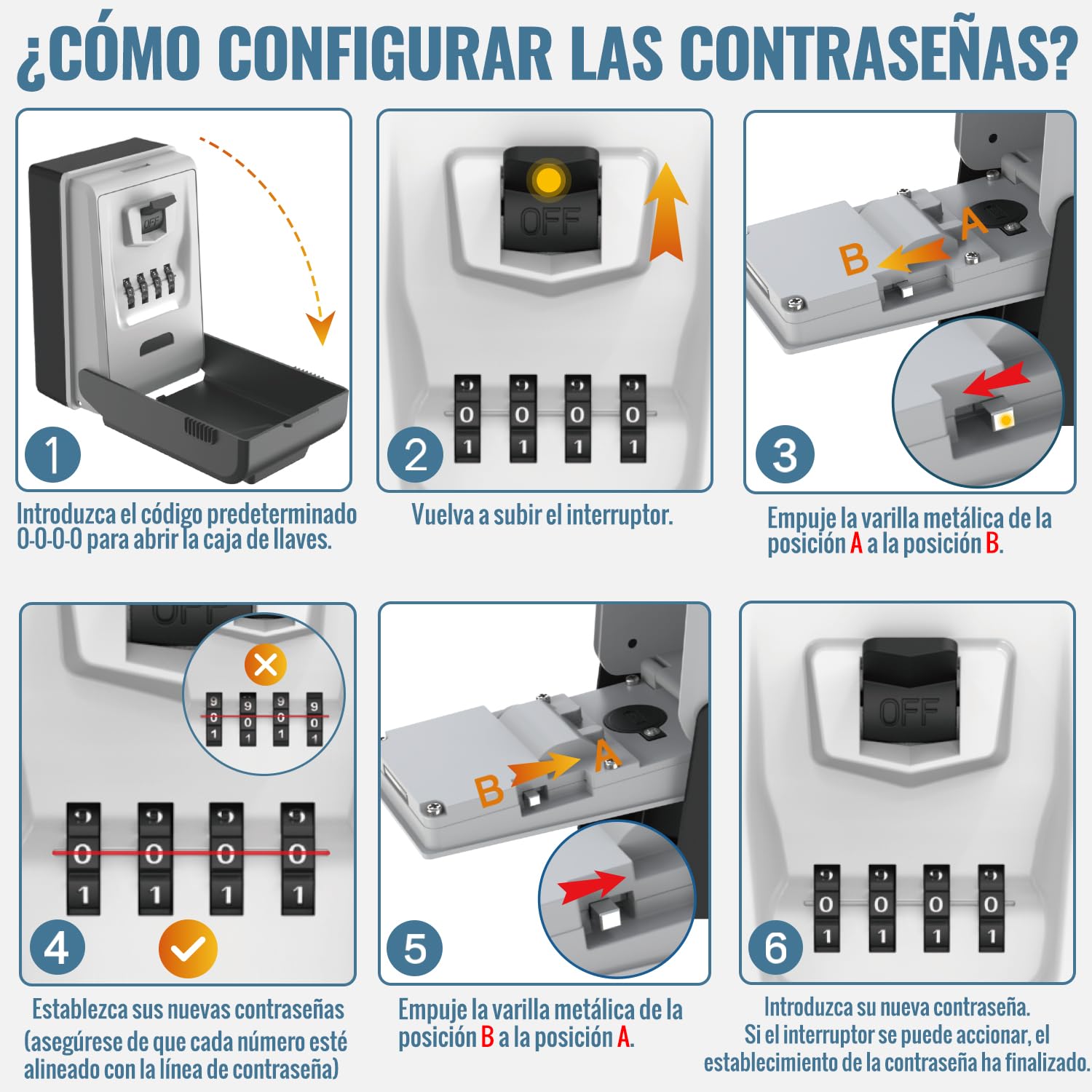 ¿CÓMO CONFIGURAR LAS CONTRASEÑAS?

OFF

1

Introduzca el código predeterminado 0-0-0-0 para abrir la caja de llaves.

OFF

0 0 0 0
1 1 1 1

2

Vuelva a subir el interruptor.

A
B

3

Empuje la varilla metálica de la posición A a la posición B.

9 9 9 9
0 0 0 0
1 1 1 1

0 0 0 0
1 1 1 1

4

Establezca sus nuevas contraseñas (asegúrese de que cada número esté alineado con la línea de contraseña)

B
A

5

Empuje la varilla metálica de la posición B a la posición A.

OFF

0 0 0 0
1 1 1 1

6

Introduzca su nueva contraseña.
Si el interruptor se puede accionar, el establecimiento de la contraseña ha finalizado.