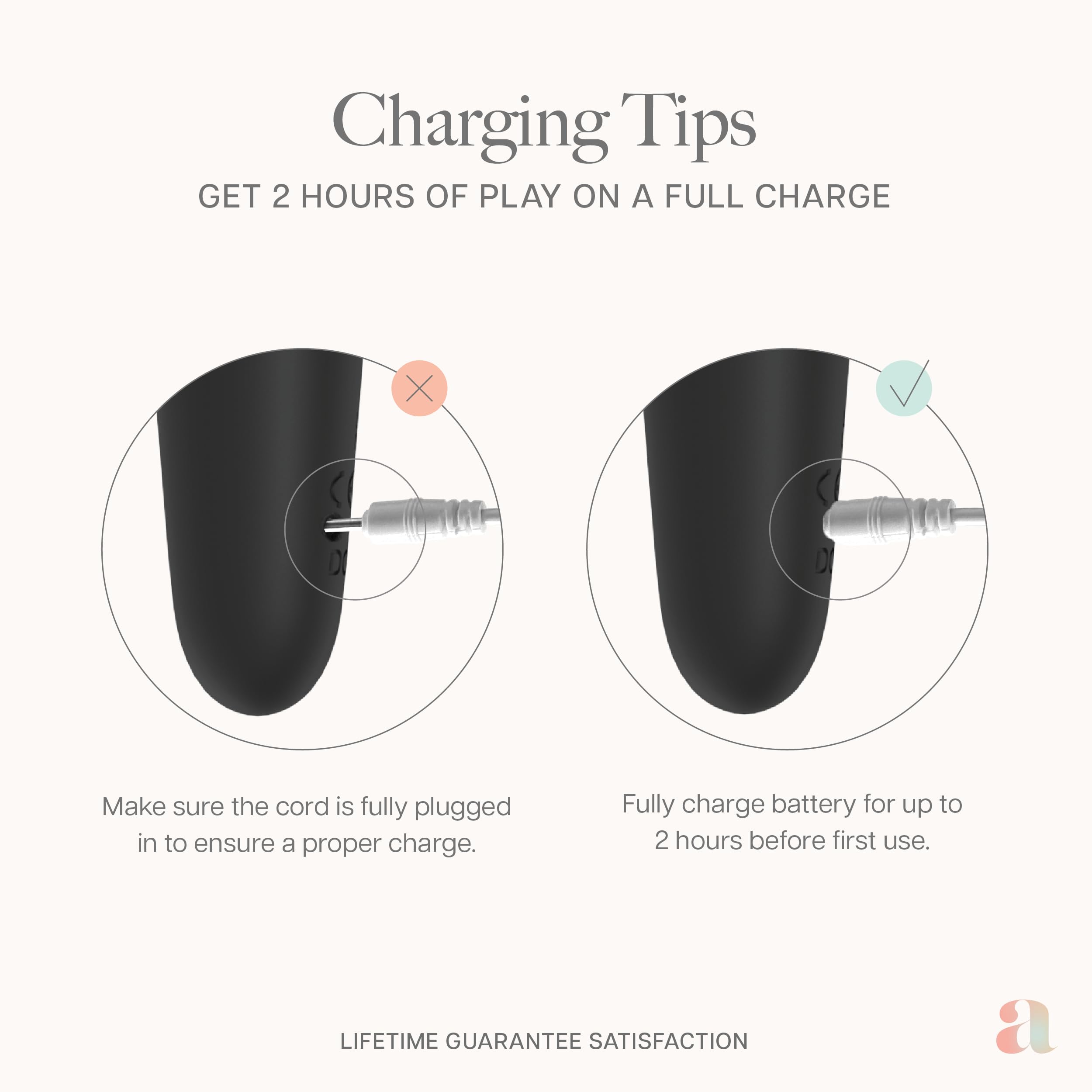 Charging Tips

GET 2 HOURS OF PLAY ON A FULL CHARGE

Make sure the cord is fully plugged in to ensure a proper charge.

Fully charge battery for up to 2 hours before first use.

LIFETIME GUARANTEE SATISFACTION

a