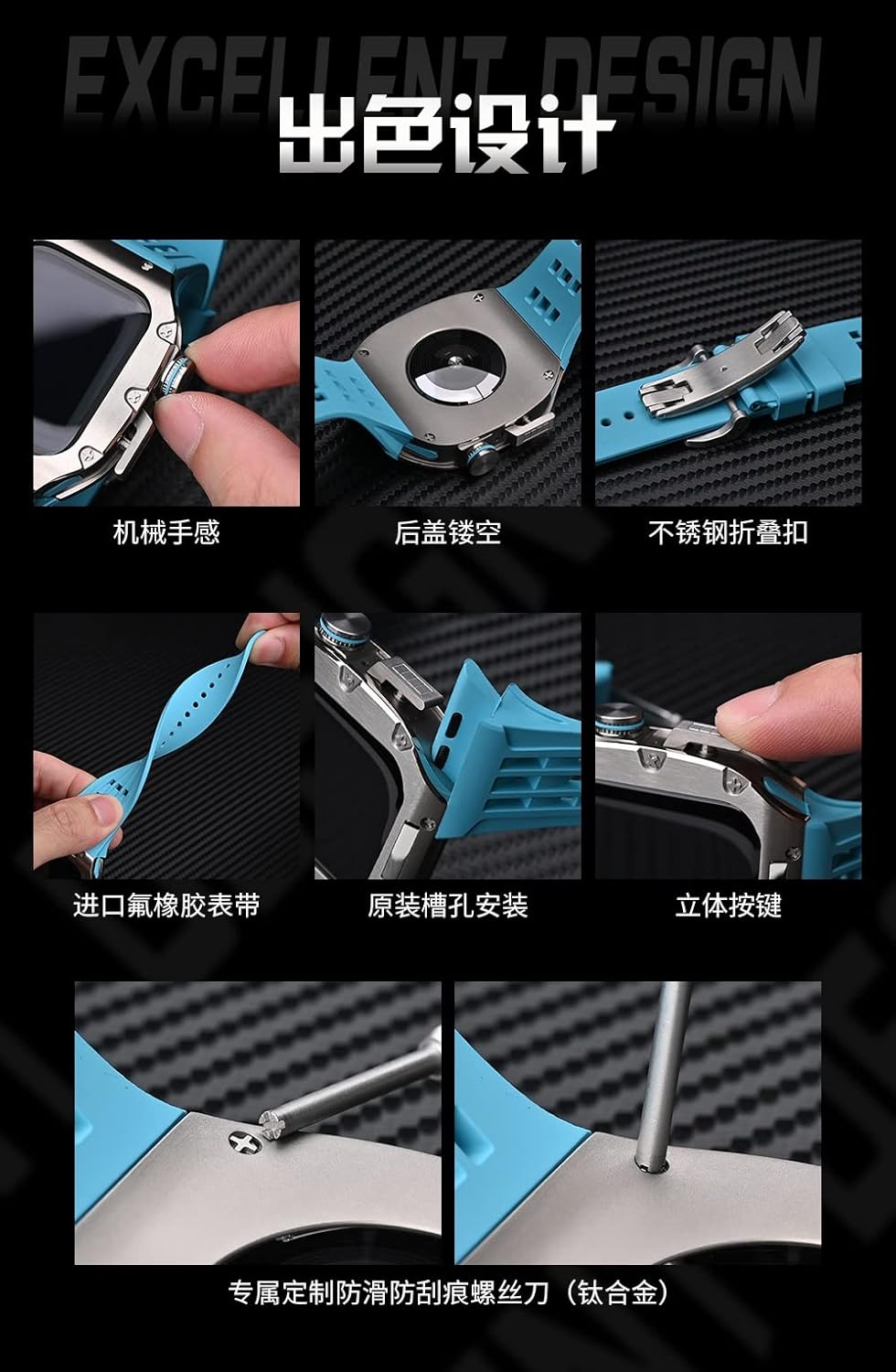 EXCELLENT DESIGN

出色设计

机械手感

后盖镂空

不锈钢折叠扣

进口氟橡胶表带

原装槽孔安装

立体按键

专属定制防滑防刮痕螺丝刀（钛合金）