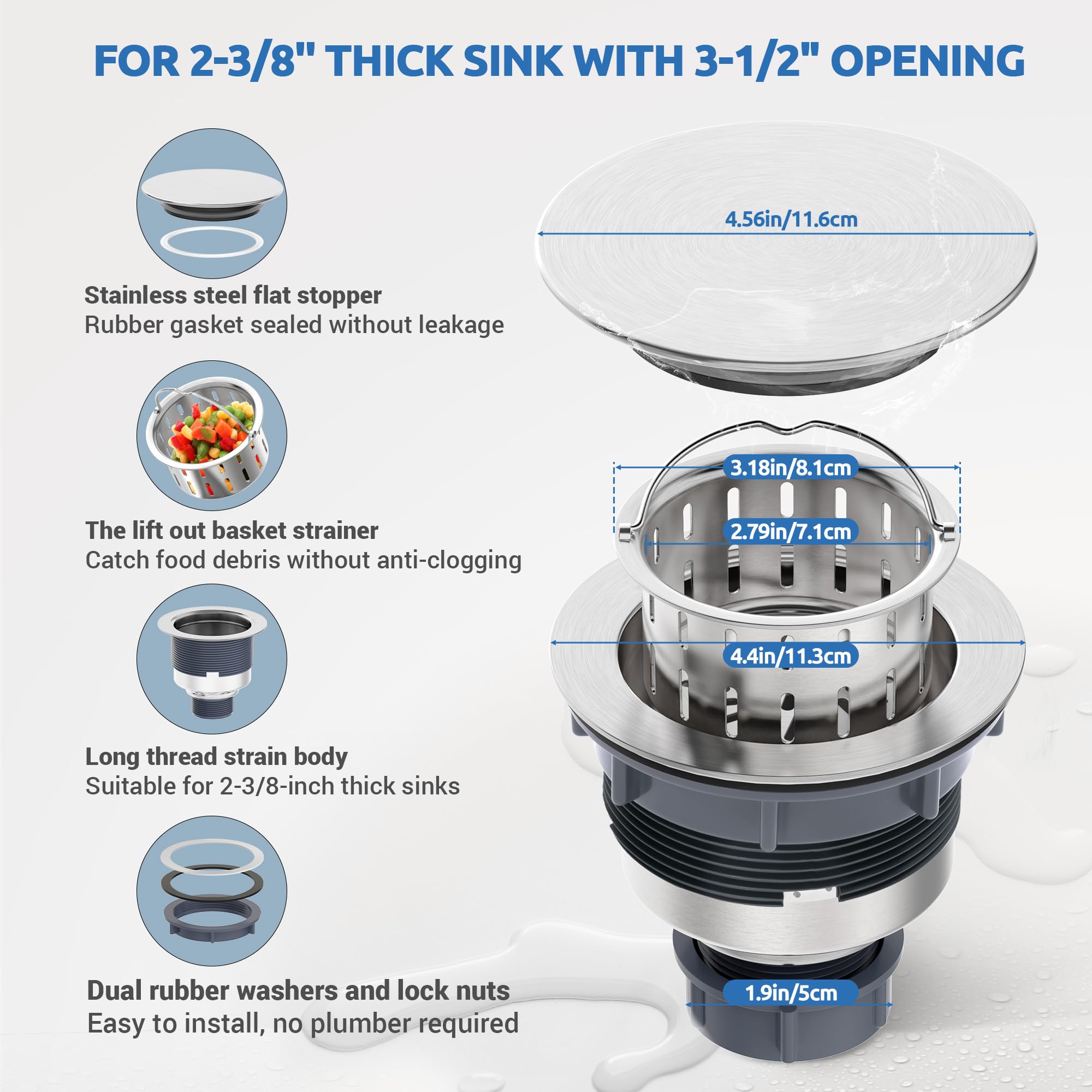 FOR 2-3/8" THICK SINK WITH 3-1/2" OPENING

Stainless steel flat stopper
Rubber gasket sealed without leakage

The lift out basket strainer
Catch food debris without anti-clogging

Long thread strain body
Suitable for 2-3/8-inch thick sinks

Dual rubber washers and lock nuts
Easy to install, no plumber required

4.56in/11.6cm

3.18in/8.1cm

2.79in/7.1cm

4.4in/11.3cm

1.9in/5cm